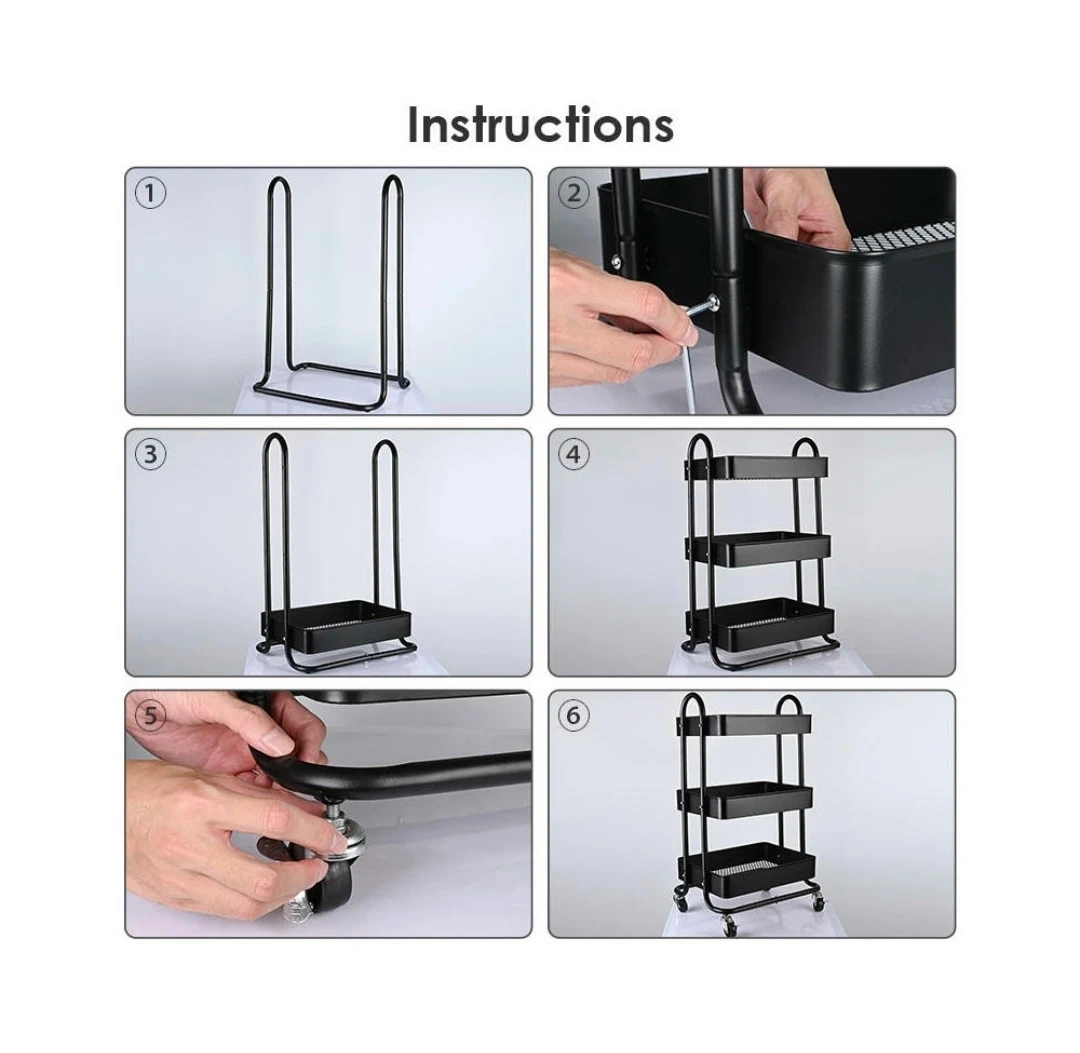 Instructions

①

②

③

④

⑤

⑥