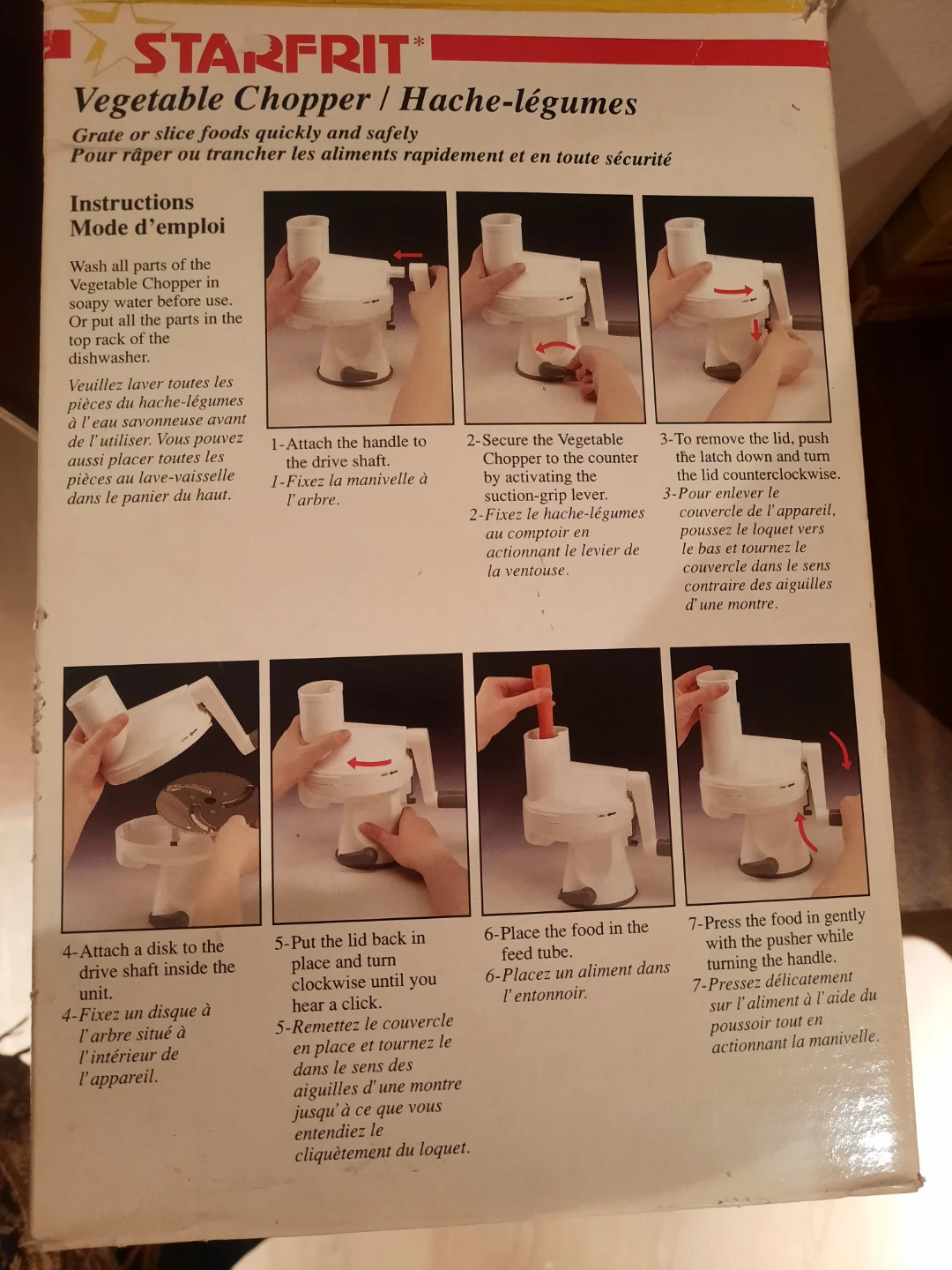 STARFRIT*

Vegetable Chopper / Hache-légumes

Grate or slice foods quickly and safely
Pour râper ou trancher les aliments rapidement et en toute sécurité

Instructions
Mode d'emploi

Wash all parts of the Vegetable Chopper in soapy water before use. Or put all the parts in the top rack of the dishwasher.

Veuillez laver toutes les pièces du hache-légumes à l'eau savonneuse avant de l'utiliser. Vous pouvez aussi placer toutes les pièces au lave-vaisselle dans le panier du haut.

1-Attach the handle to the drive shaft.
1-Fixez la manivelle à l'arbre.

2-Secure the Vegetable Chopper to the counter by activating the suction-grip lever.
2-Fixez le hache-légumes au comptoir en actionnant le levier de la ventouse.

3-To remove the lid, push the latch down and turn the lid counterclockwise.
3-Pour enlever le couvercle de l'appareil, poussez le loquet vers le bas et tournez le couvercle dans le sens contraire des aiguilles d'une montre.

4-Attach a disk to the drive shaft inside the unit.
4-Fixez un disque à l'arbre situé à l'intérieur de l'appareil.

5-Put the lid back in place and turn clockwise until you hear a click.
5-Remettez le couvercle en place et tournez le dans le sens des aiguilles d'une montre jusqu'à ce que vous entendiez le cliquètement du loquet.

6-Place the food in the feed tube.
6-Placez un aliment dans l'entonnoir.

7-Press the food in gently with the pusher while turning the handle.
7-Pressez délicatement sur l'aliment à l'aide du poussoir tout en actionnant la manivelle.