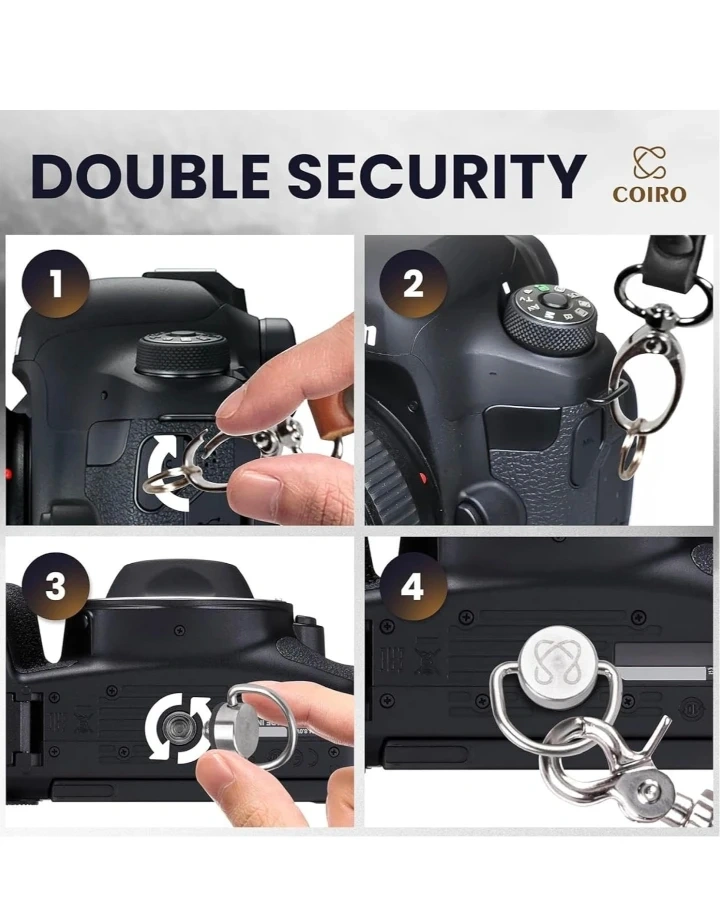 DOUBLE SECURITY

COIRO

1

2

3

4