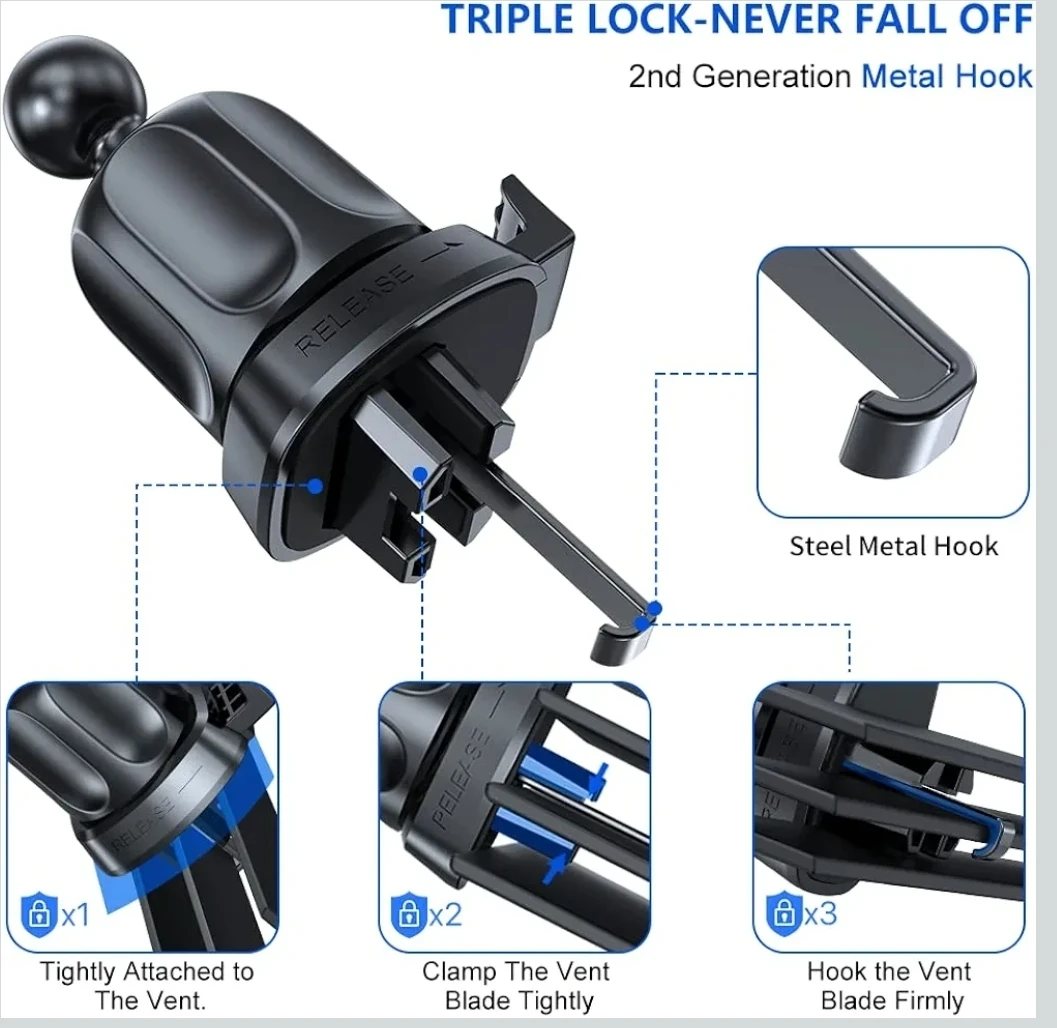 TRIPLE LOCK-NEVER FALL OFF

2nd Generation Metal Hook

RELEASE

Steel Metal Hook

RELEASE

x1

Tightly Attached to The Vent.

RELEASE

x2

Clamp The Vent Blade Tightly

x3

Hook the Vent Blade Firmly