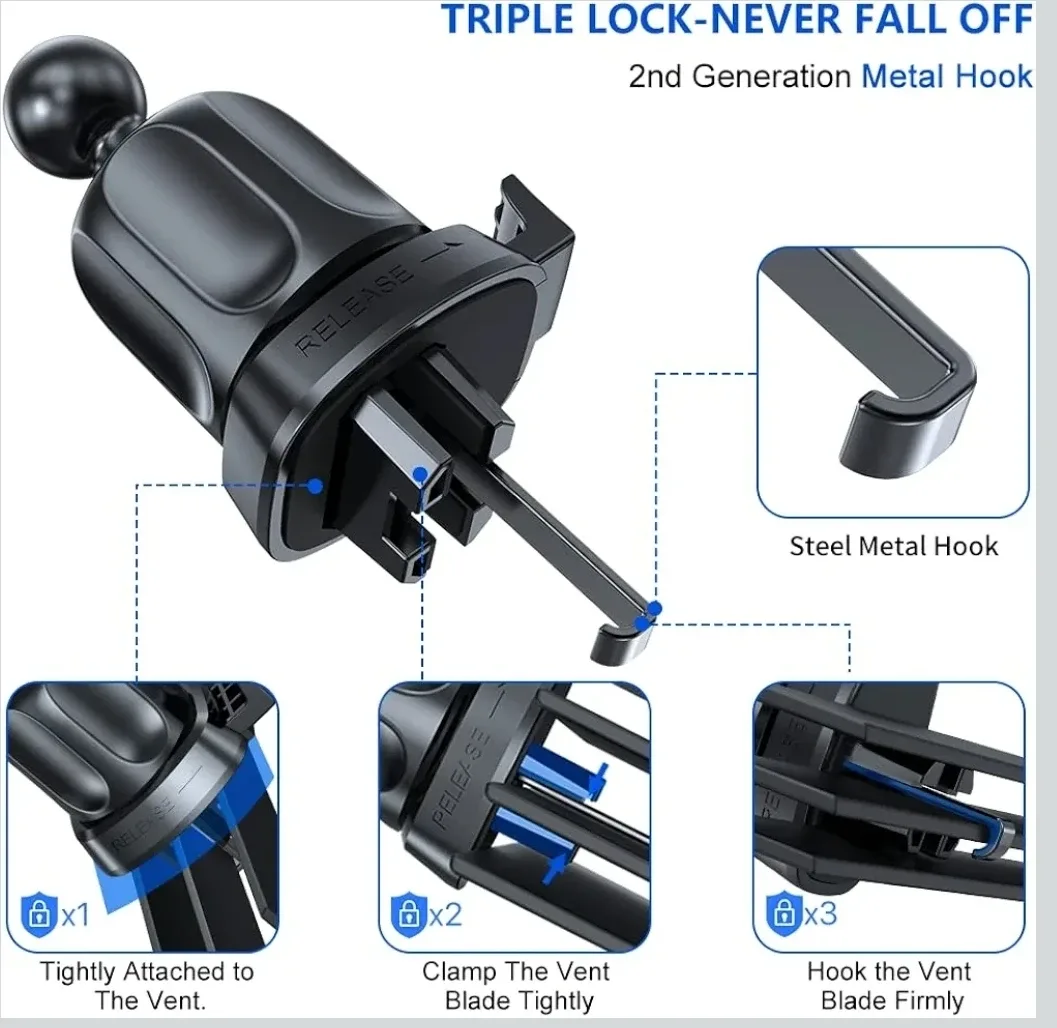 TRIPLE LOCK-NEVER FALL OFF

2nd Generation Metal Hook

RELEASE

Steel Metal Hook

RELEASE

x1

Tightly Attached to The Vent.

RELEASE

x2

Clamp The Vent Blade Tightly

x3

Hook the Vent Blade Firmly