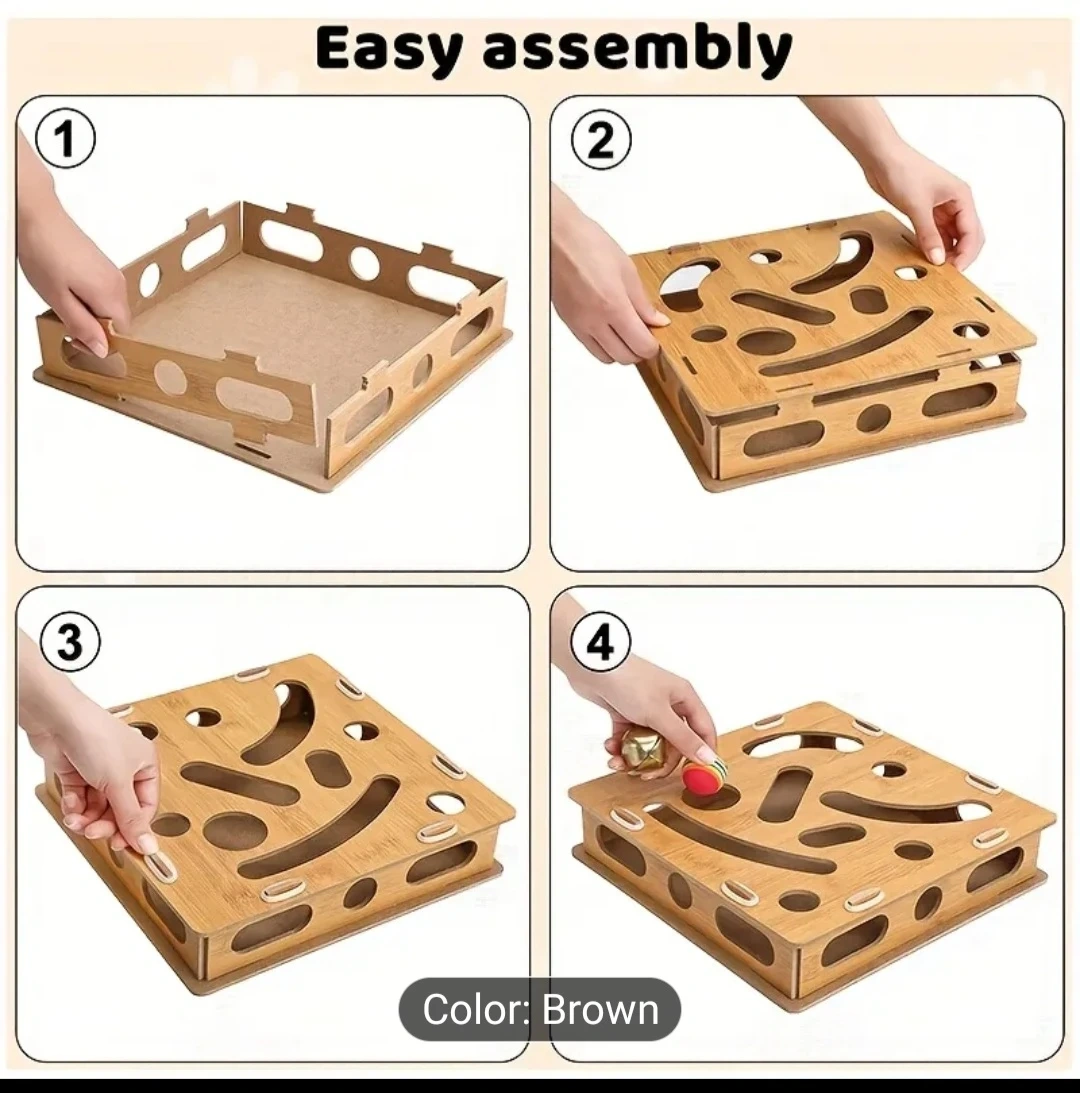 Easy assembly

1

2

3

4

Color: Brown