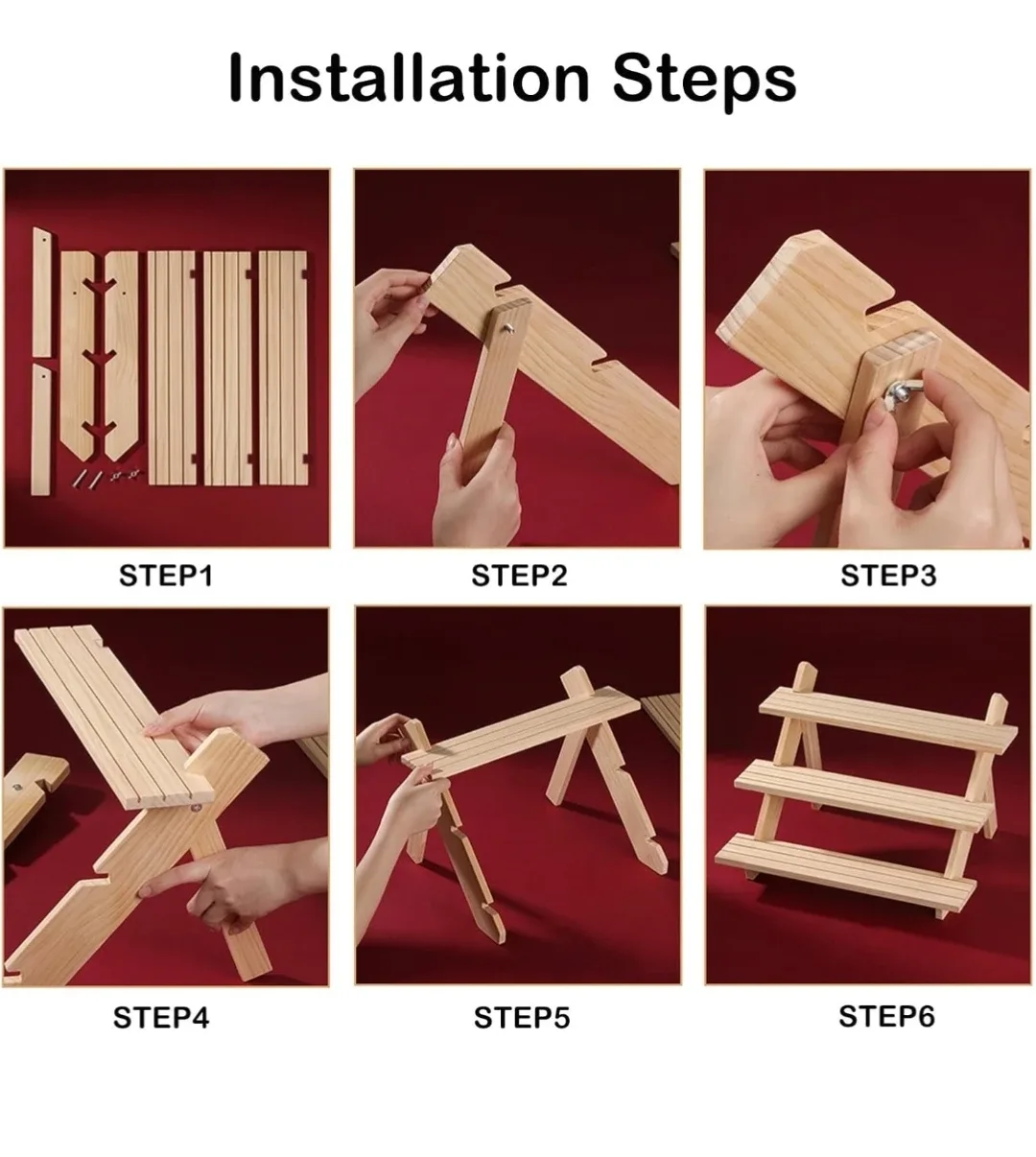 Installation Steps

STEP1

STEP2

STEP3

STEP4

STEP5

STEP6