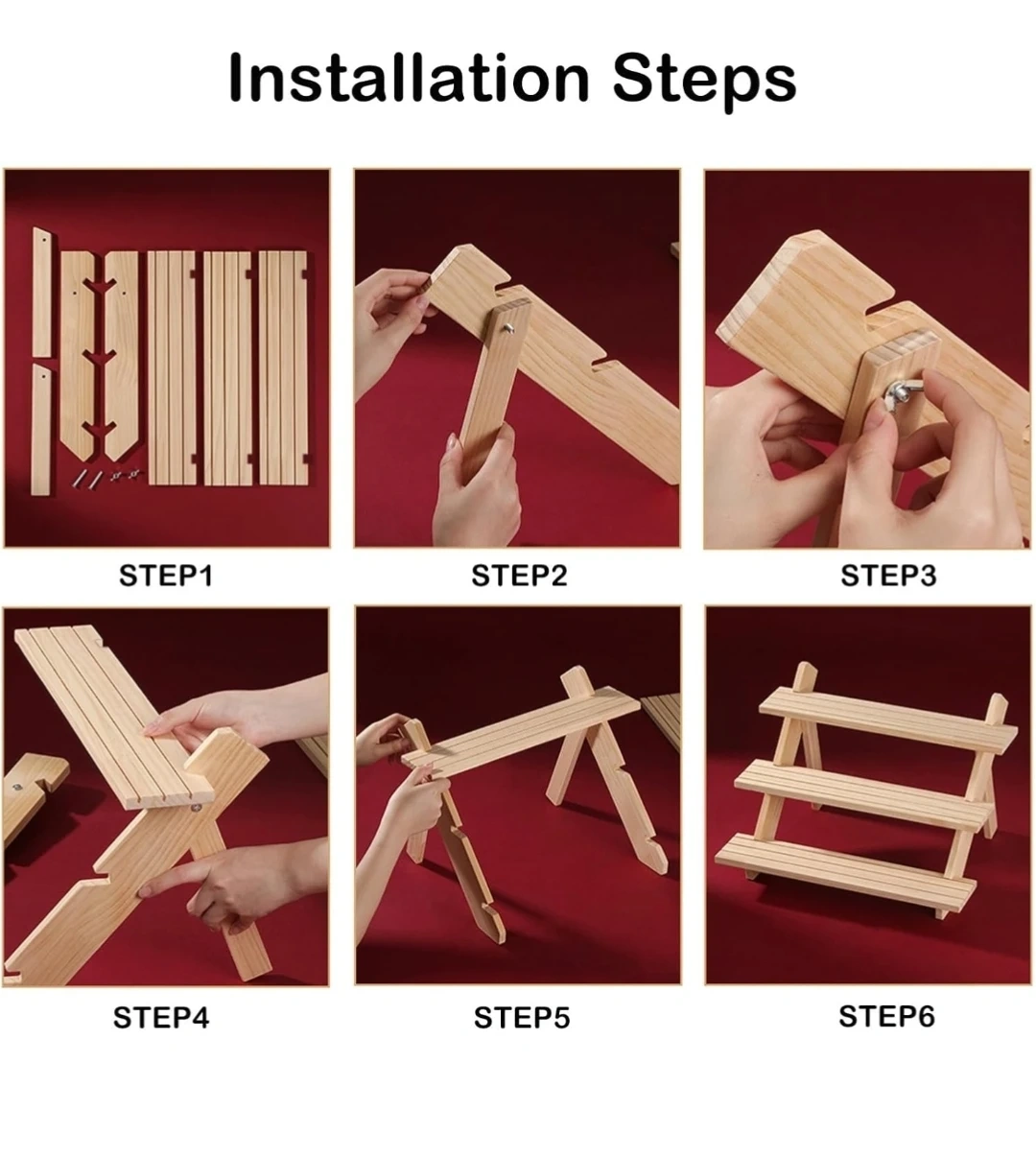 Installation Steps

STEP1

STEP2

STEP3

STEP4

STEP5

STEP6