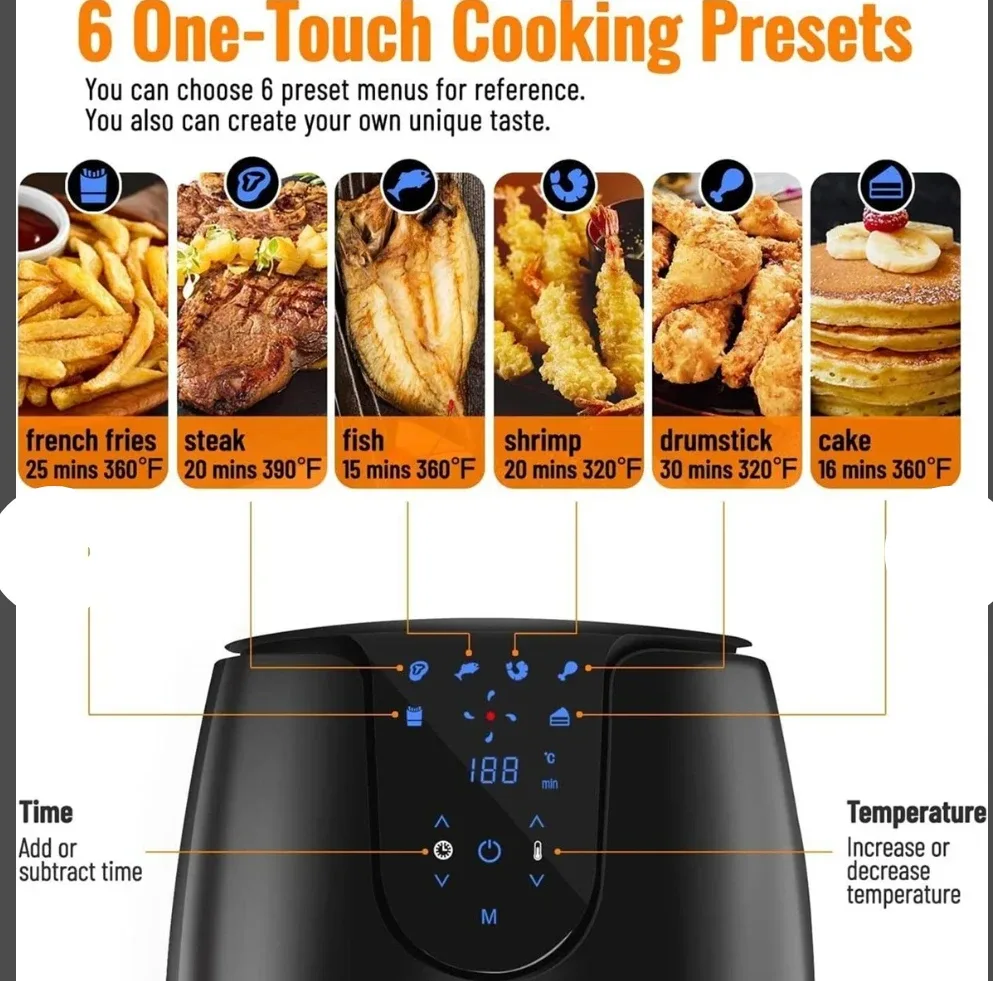 6 One-Touch Cooking Presets

You can choose 6 preset menus for reference.
You also can create your own unique taste.

french fries
25 mins 360°F

steak
20 mins 390°F

fish
15 mins 360°F

shrimp
20 mins 320°F

drumstick
30 mins 320°F

cake
16 mins 360°F

188 °C min

M

Time
Add or subtract time

Temperature
Increase or decrease temperature