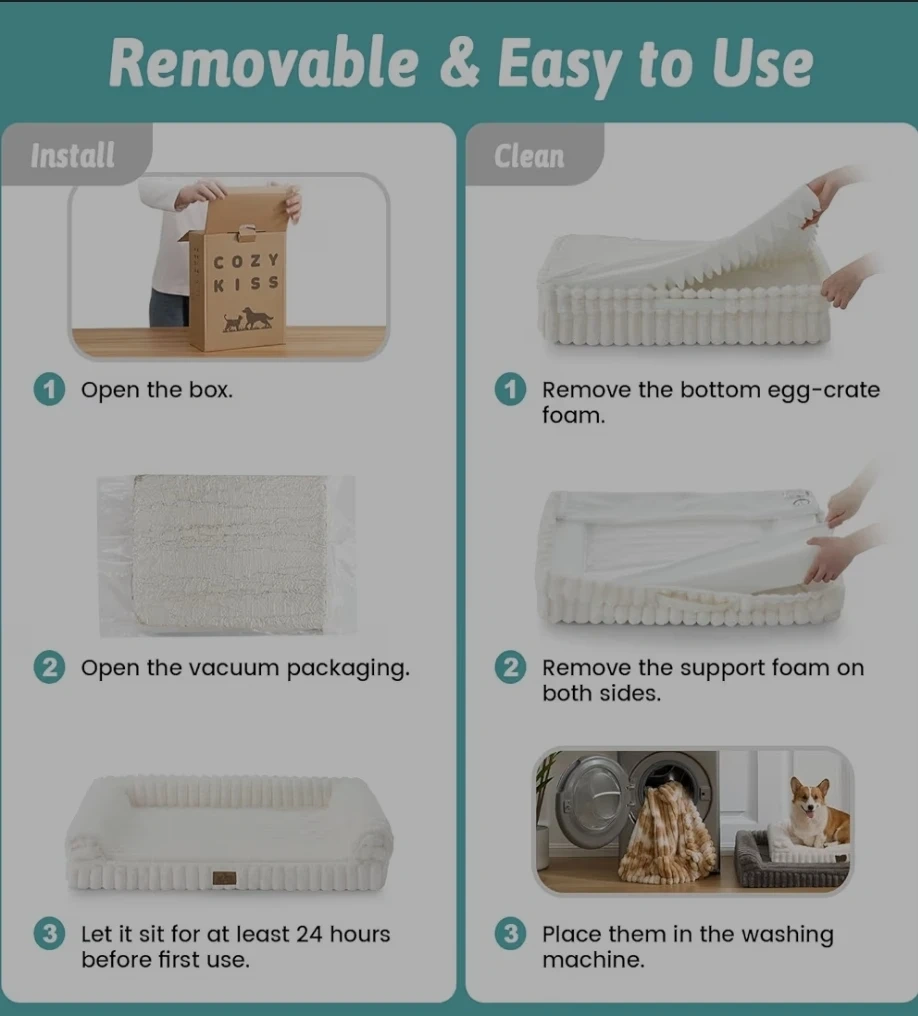 Removable & Easy to Use

Install

COZY KISS

1 Open the box.

2 Open the vacuum packaging.

3 Let it sit for at least 24 hours before first use.

Clean

1 Remove the bottom egg-crate foam.

2 Remove the support foam on both sides.

3 Place them in the washing machine.