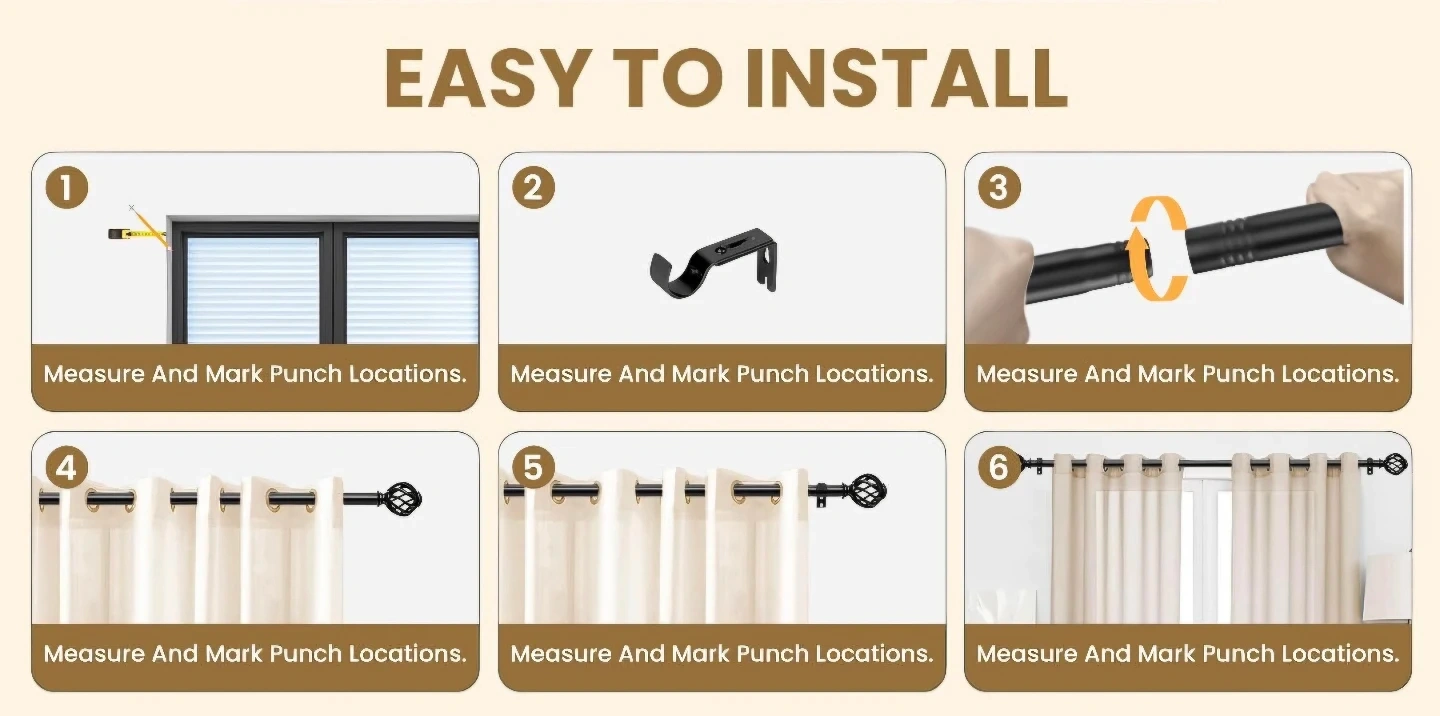 EASY TO INSTALL

1
Measure And Mark Punch Locations.

2
Measure And Mark Punch Locations.

3
Measure And Mark Punch Locations.

4
Measure And Mark Punch Locations.

5
Measure And Mark Punch Locations.

6
Measure And Mark Punch Locations.