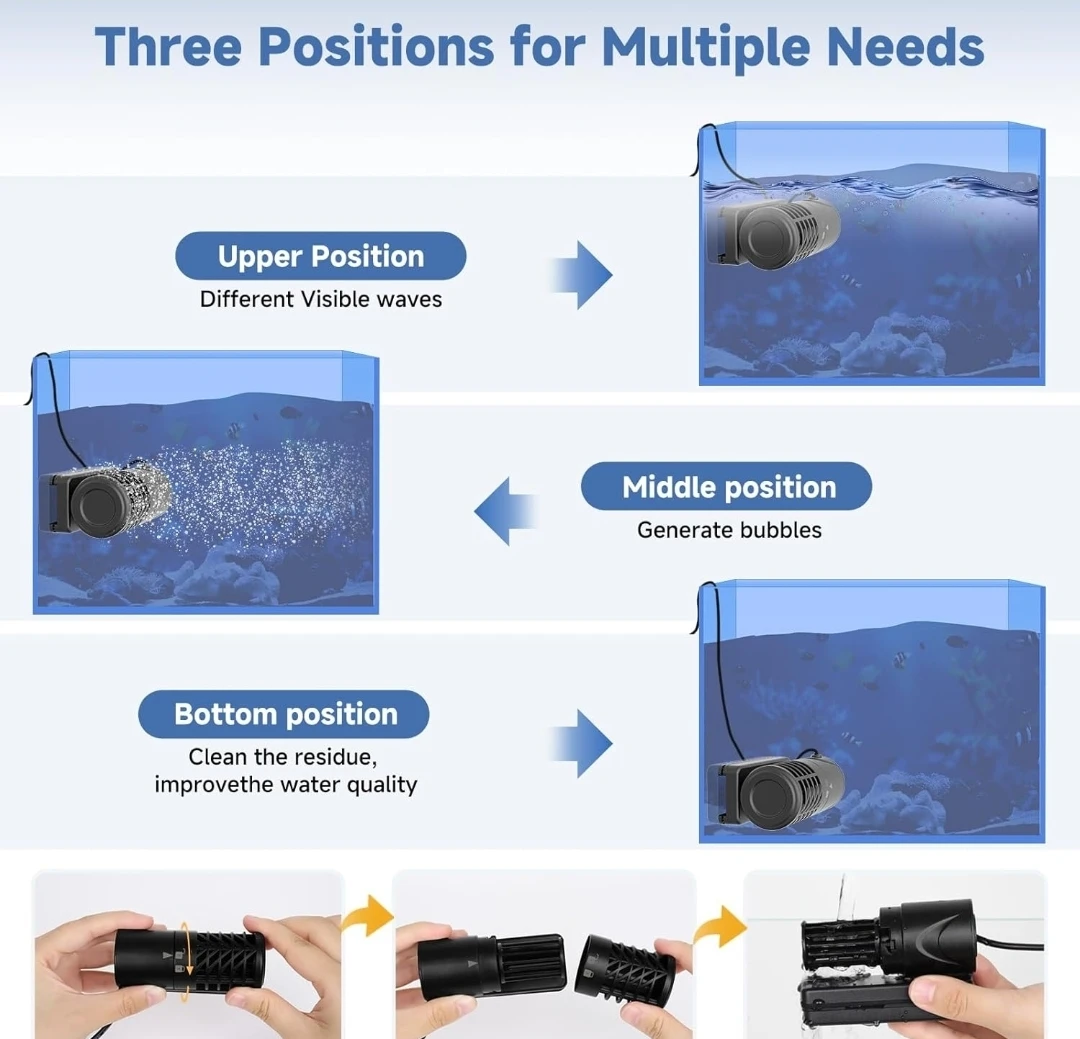 Three Positions for Multiple Needs

Upper Position
Different Visible waves

Middle position
Generate bubbles

Bottom position
Clean the residue, improvethe water quality