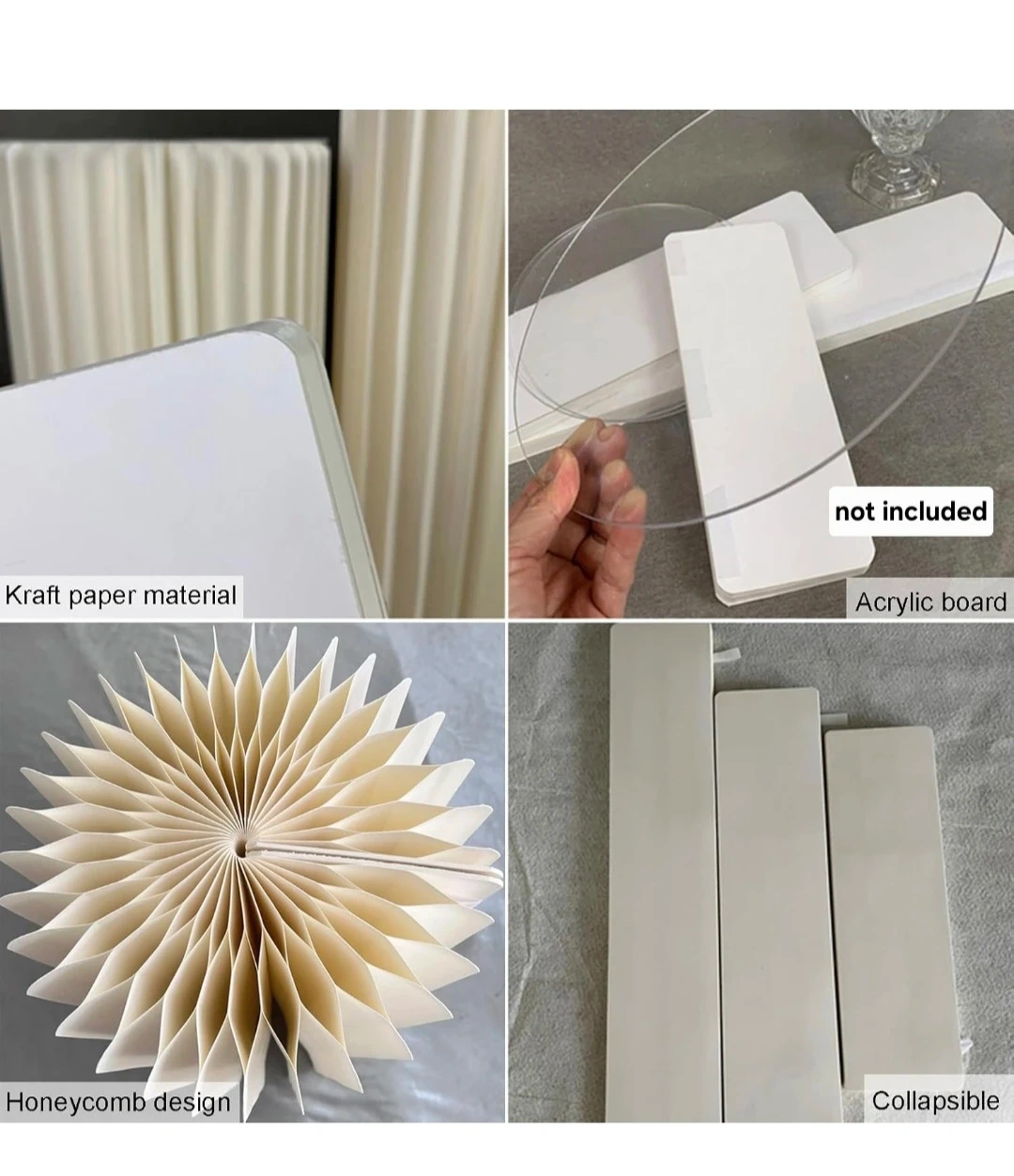 Kraft paper material

not included

Acrylic board

Honeycomb design

Collapsible