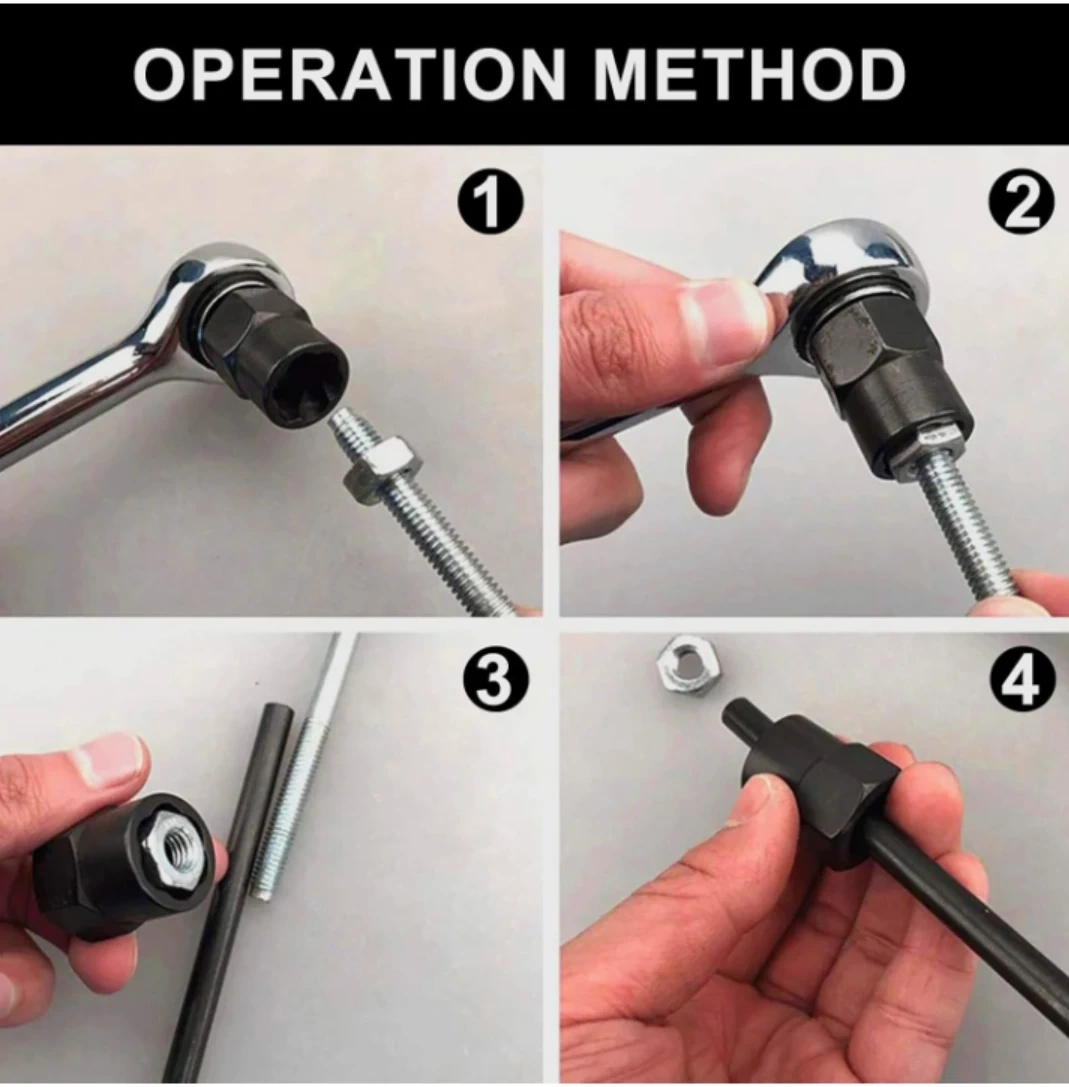 OPERATION METHOD

1

2

3

4