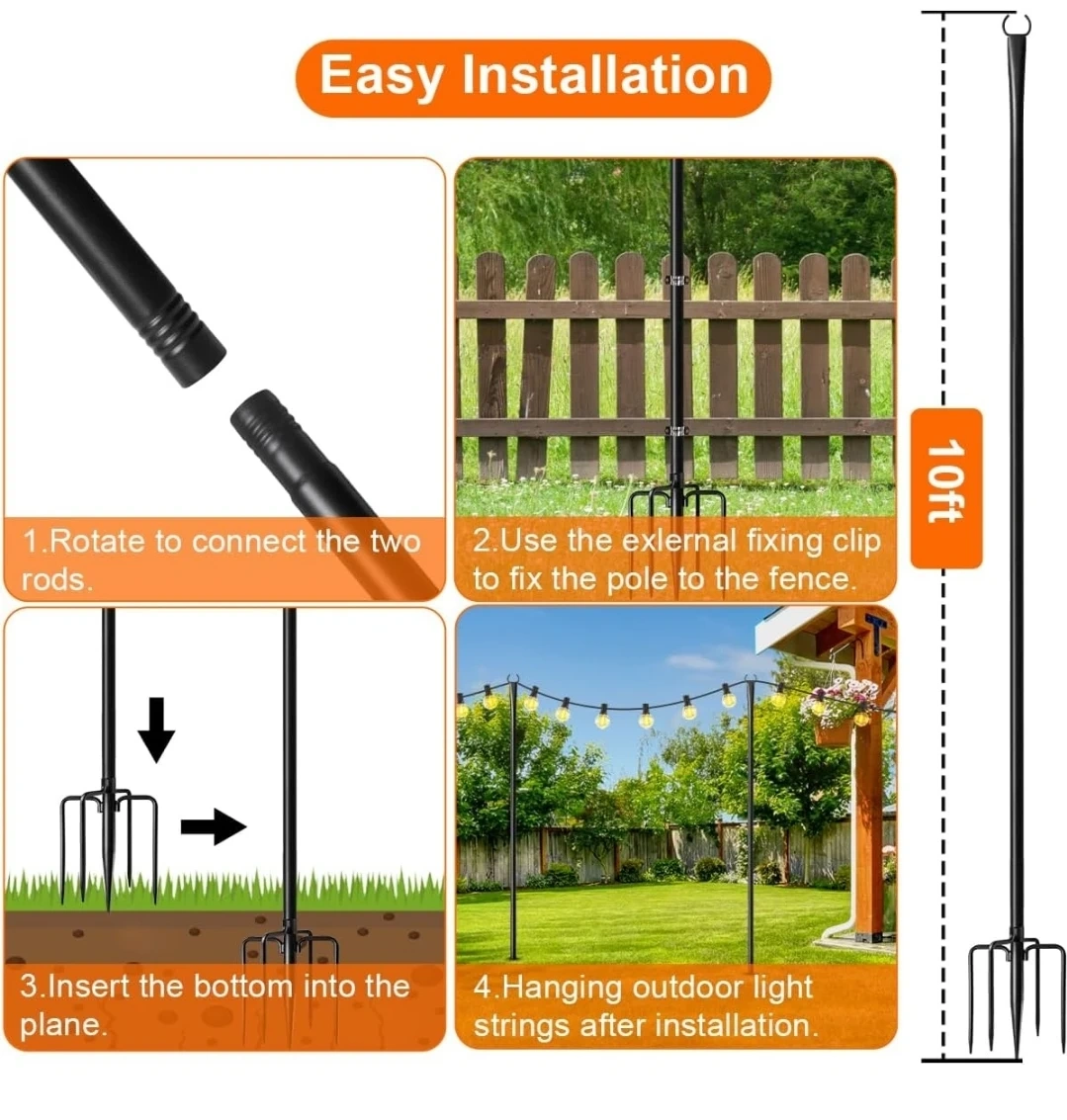 Easy Installation

1.Rotate to connect the two rods.

2.Use the exlernal fixing clip to fix the pole to the fence.

3.Insert the bottom into the plane.

4.Hanging outdoor light strings after installation.

10ft