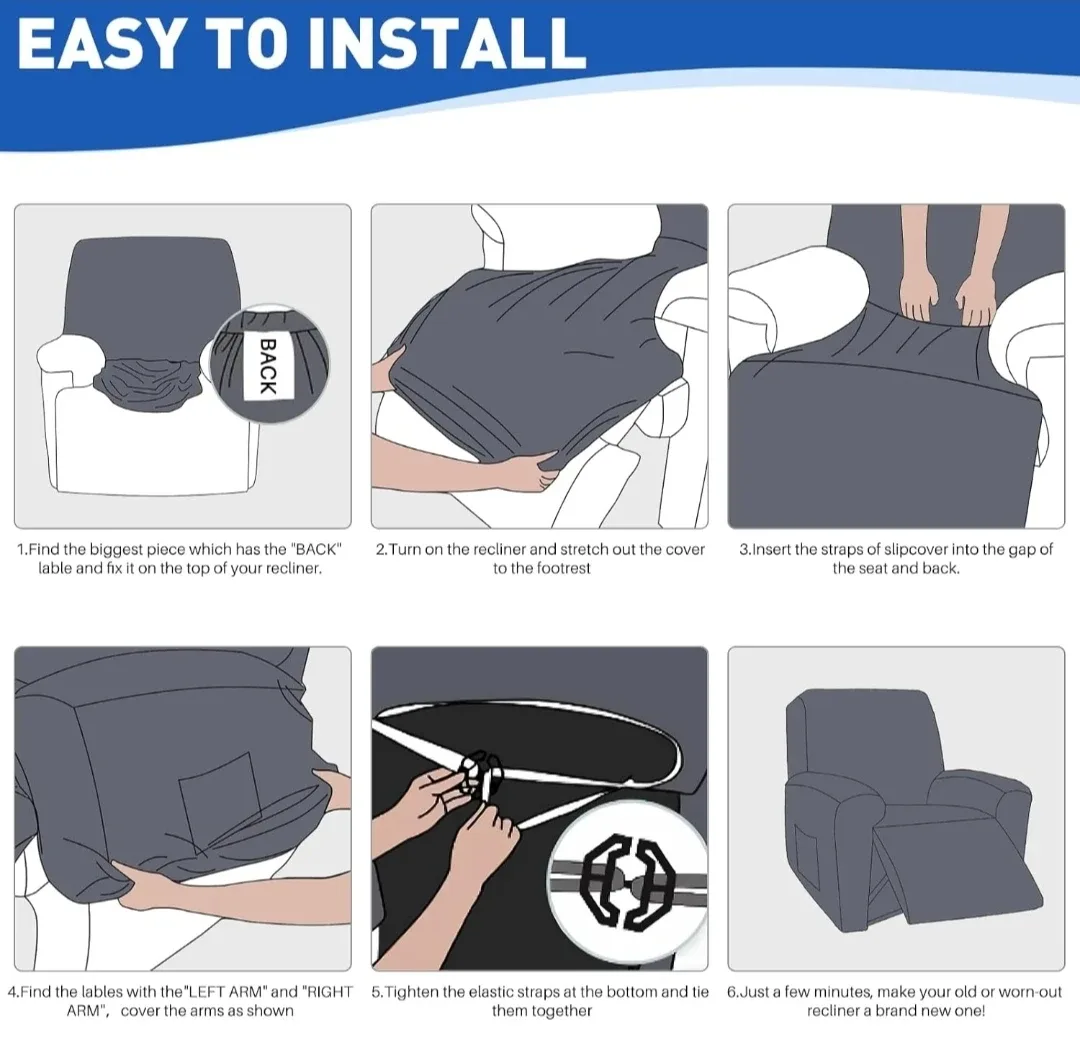 EASY TO INSTALL

BACK

1.Find the biggest piece which has the "BACK" lable and fix it on the top of your recliner.

2.Turn on the recliner and stretch out the cover to the footrest

3.Insert the straps of slipcover into the gap of the seat and back.

4.Find the lables with the"LEFT ARM" and "RIGHT ARM", cover the arms as shown

5.Tighten the elastic straps at the bottom and tie them together

6.Just a few minutes, make your old or worn-out recliner a brand new one!