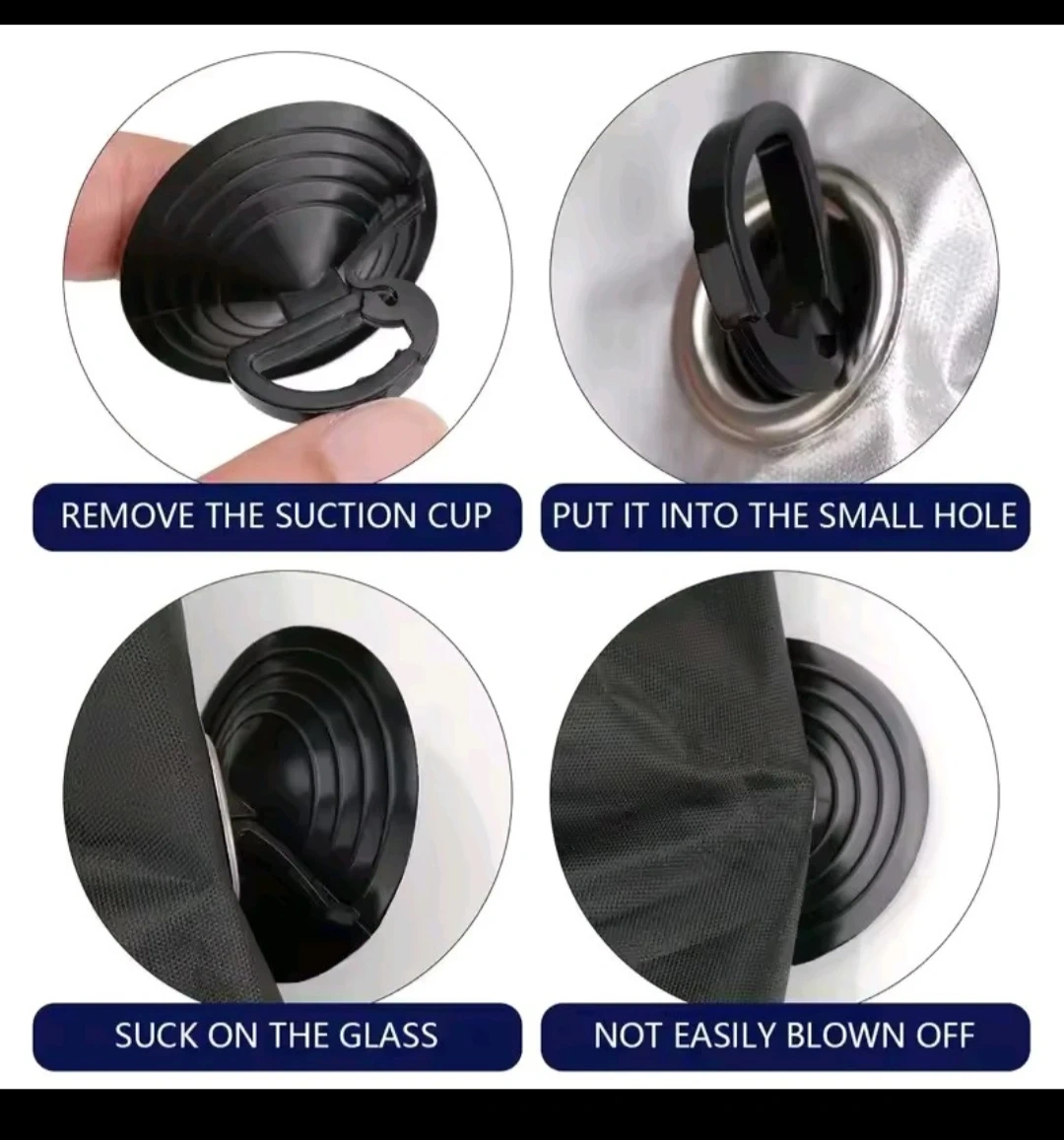 REMOVE THE SUCTION CUP

PUT IT INTO THE SMALL HOLE

SUCK ON THE GLASS

NOT EASILY BLOWN OFF