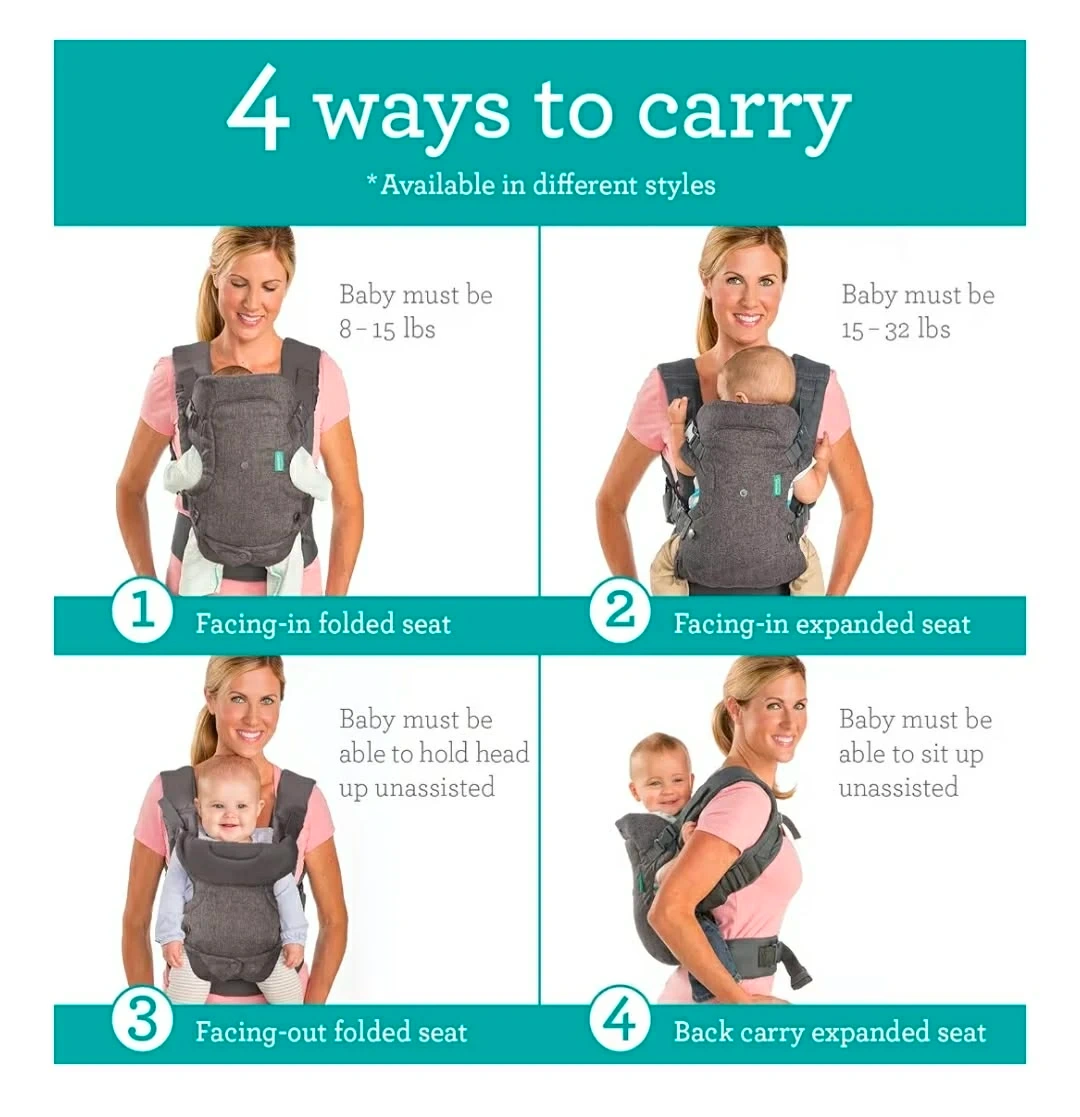 4 ways to carry

*Available in different styles

Baby must be 8 – 15 lbs

1 Facing-in folded seat

Baby must be 15 – 32 lbs

2 Facing-in expanded seat

Baby must be able to hold head up unassisted

3 Facing-out folded seat

Baby must be able to sit up unassisted

4 Back carry expanded seat