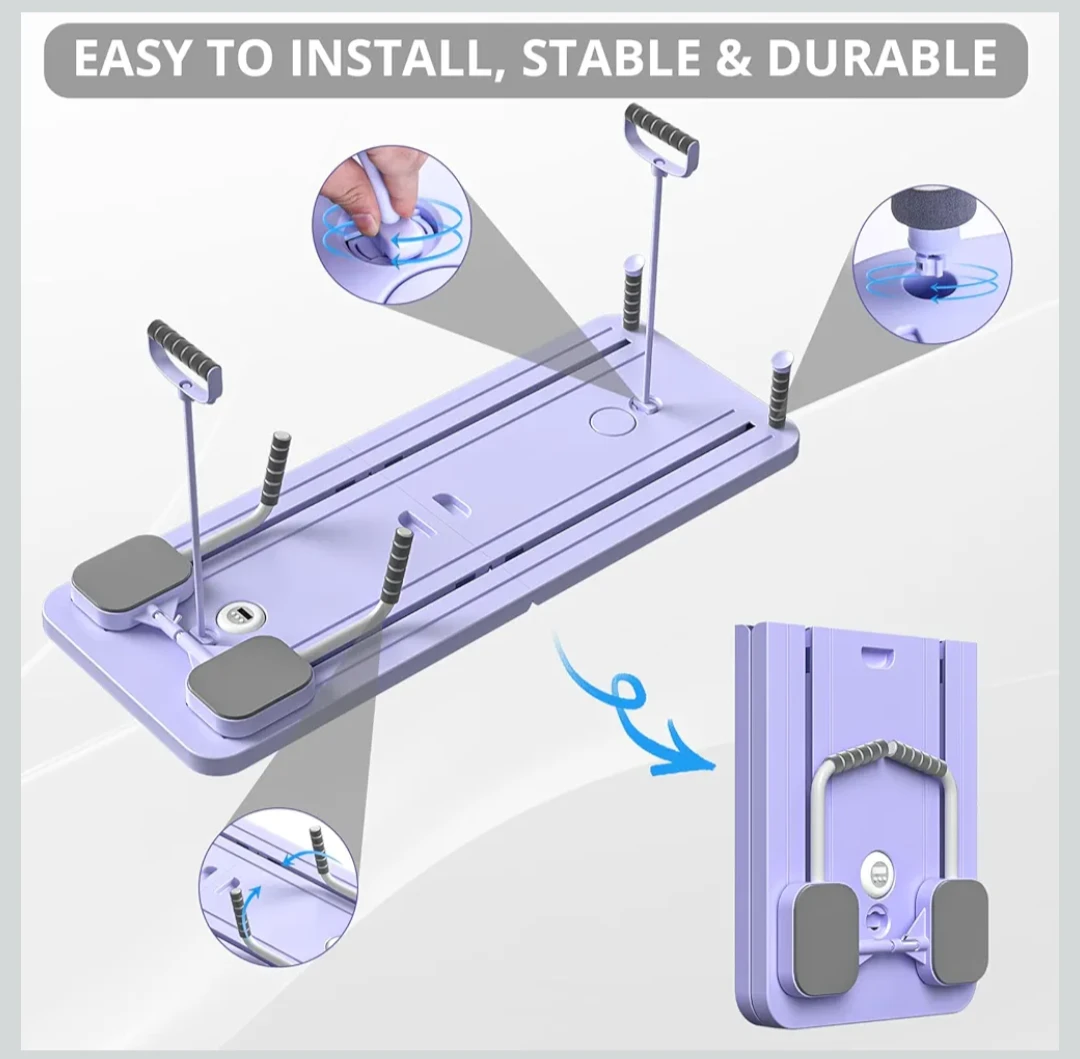 EASY TO INSTALL, STABLE & DURABLE