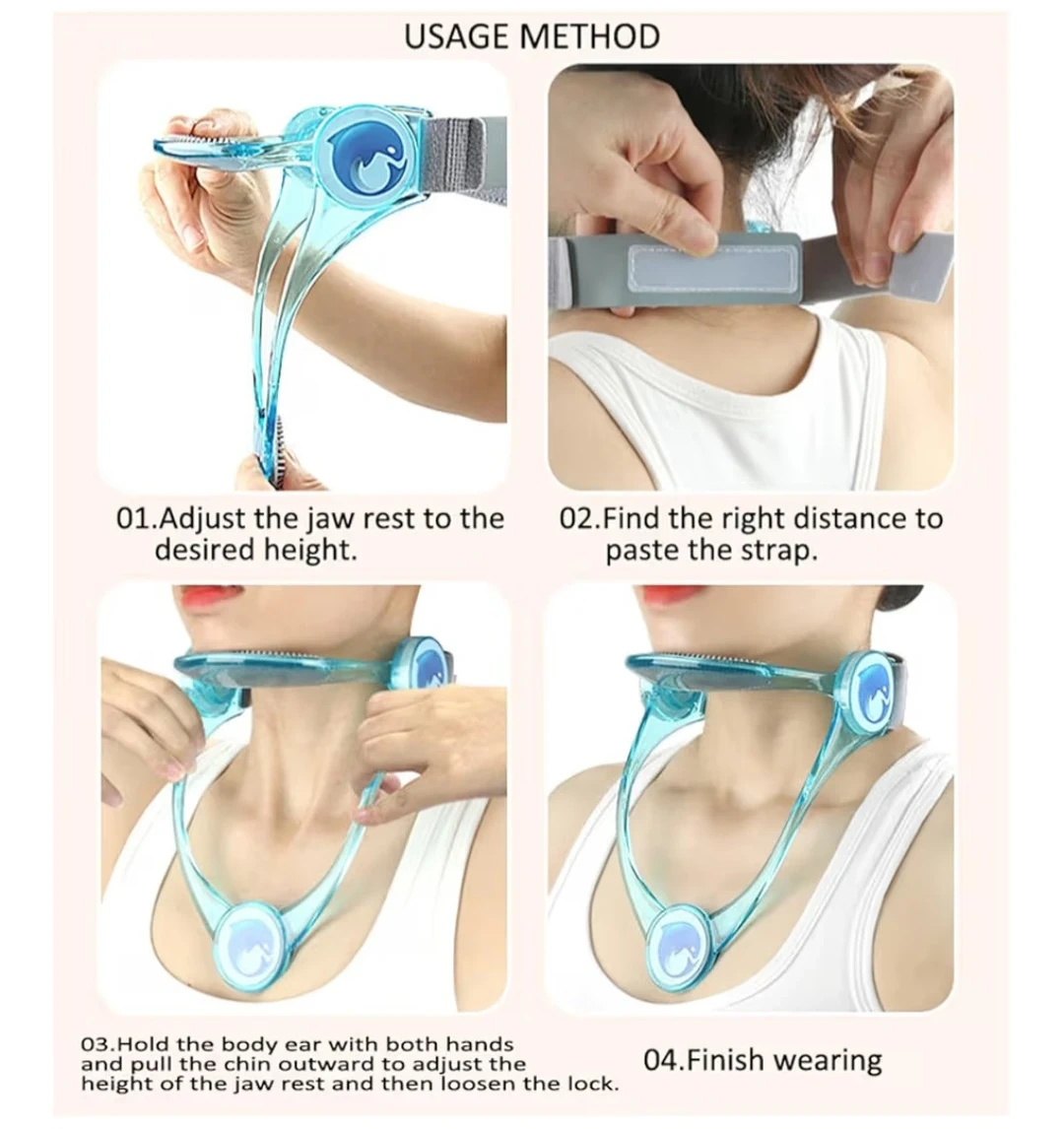 USAGE METHOD

01.Adjust the jaw rest to the desired height.

02.Find the right distance to paste the strap.

03.Hold the body ear with both hands and pull the chin outward to adjust the height of the jaw rest and then loosen the lock.

04.Finish wearing