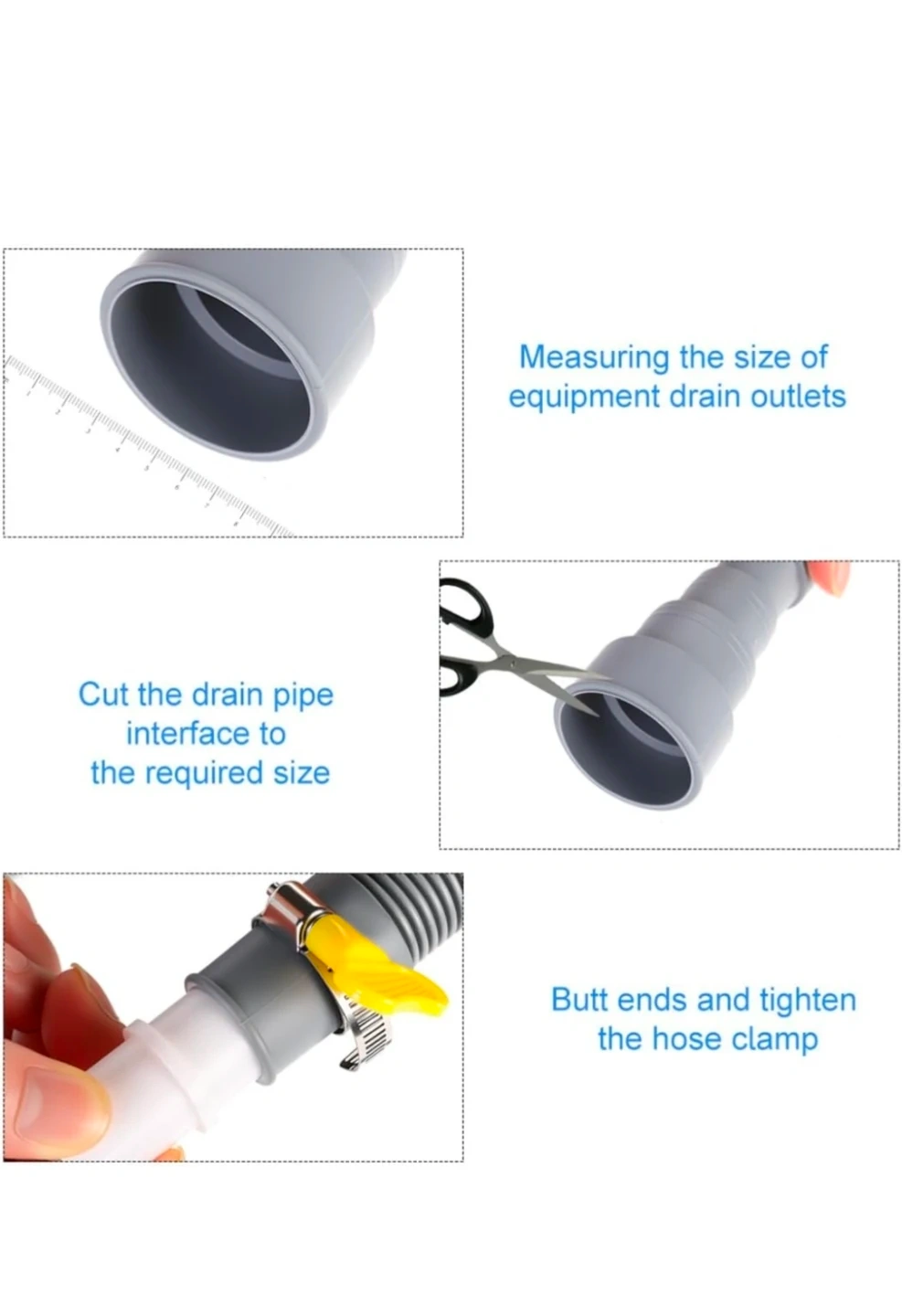 Measuring the size of equipment drain outlets

Cut the drain pipe interface to the required size

Butt ends and tighten the hose clamp