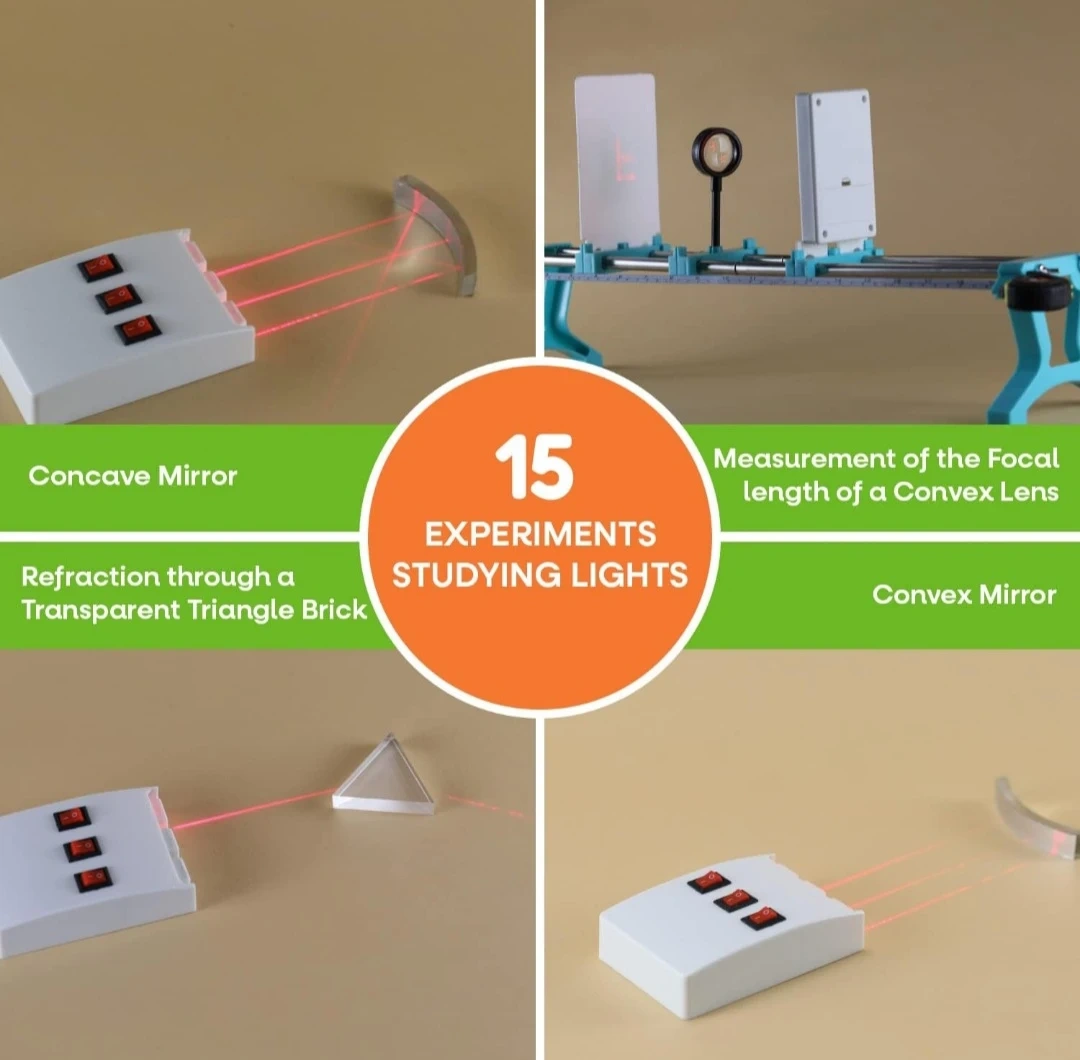 Concave Mirror

15
EXPERIMENTS
STUDYING LIGHTS

Measurement of the Focal length of a Convex Lens

Refraction through a Transparent Triangle Brick

Convex Mirror