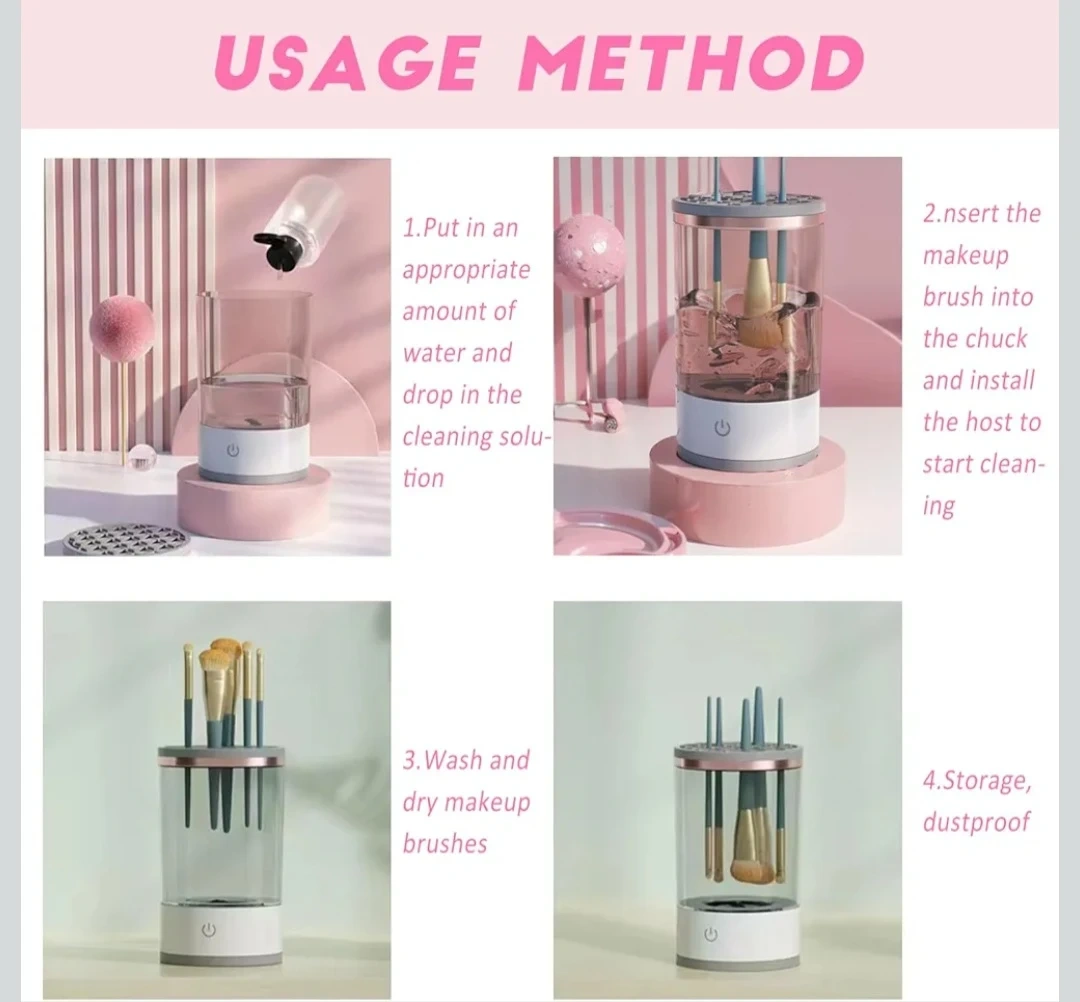 USAGE METHOD

1.Put in an appropriate amount of water and drop in the cleaning solution

2.nsert the makeup brush into the chuck and install the host to start cleaning

3.Wash and dry makeup brushes

4.Storage, dustproof