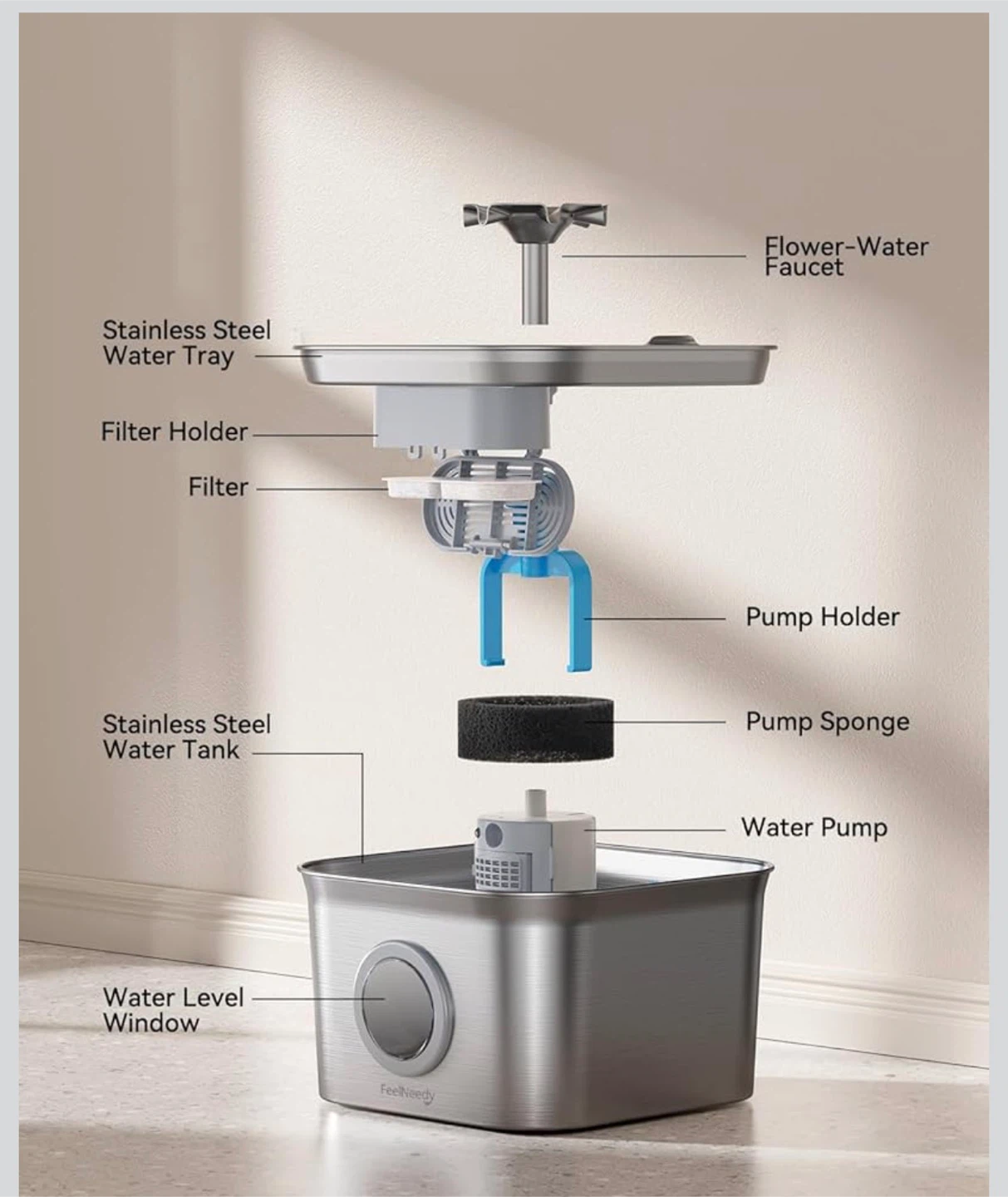 Flower-Water Faucet

Stainless Steel Water Tray

Filter Holder

Filter

Pump Holder

Stainless Steel Water Tank

Pump Sponge

Water Pump

Water Level Window

FeelNeedy