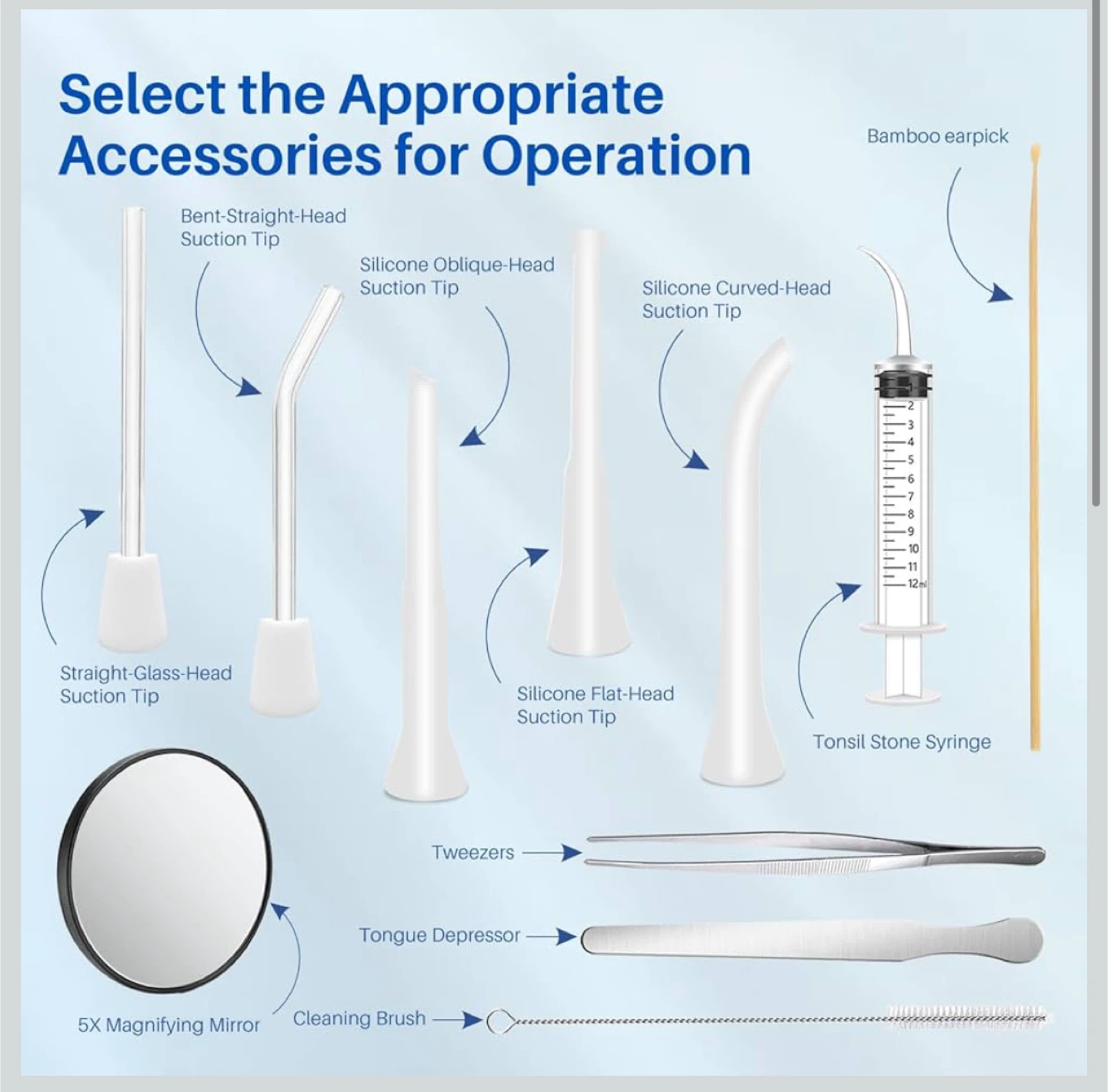 Select the Appropriate Accessories for Operation

Bamboo earpick

Bent-Straight-Head Suction Tip

Silicone Oblique-Head Suction Tip

Silicone Curved-Head Suction Tip

2
3
4
5
6
7
8
9
10
11
12ml

Straight-Glass-Head Suction Tip

Silicone Flat-Head Suction Tip

Tonsil Stone Syringe

Tweezers

Tongue Depressor

5X Magnifying Mirror

Cleaning Brush