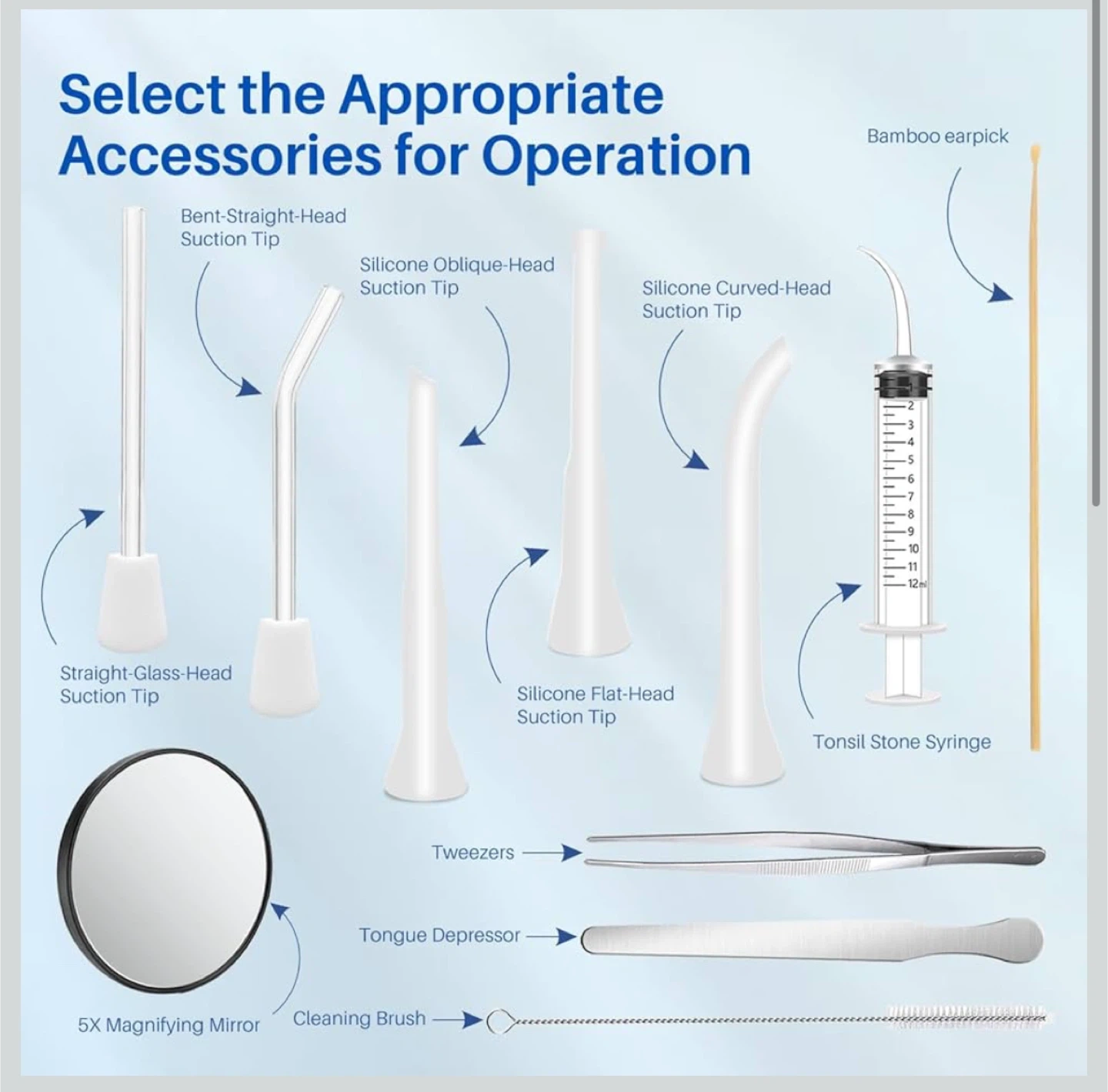 Select the Appropriate Accessories for Operation

Bamboo earpick

Bent-Straight-Head Suction Tip

Silicone Oblique-Head Suction Tip

Silicone Curved-Head Suction Tip

2
3
4
5
6
7
8
9
10
11
12ml

Straight-Glass-Head Suction Tip

Silicone Flat-Head Suction Tip

Tonsil Stone Syringe

Tweezers

Tongue Depressor

5X Magnifying Mirror

Cleaning Brush