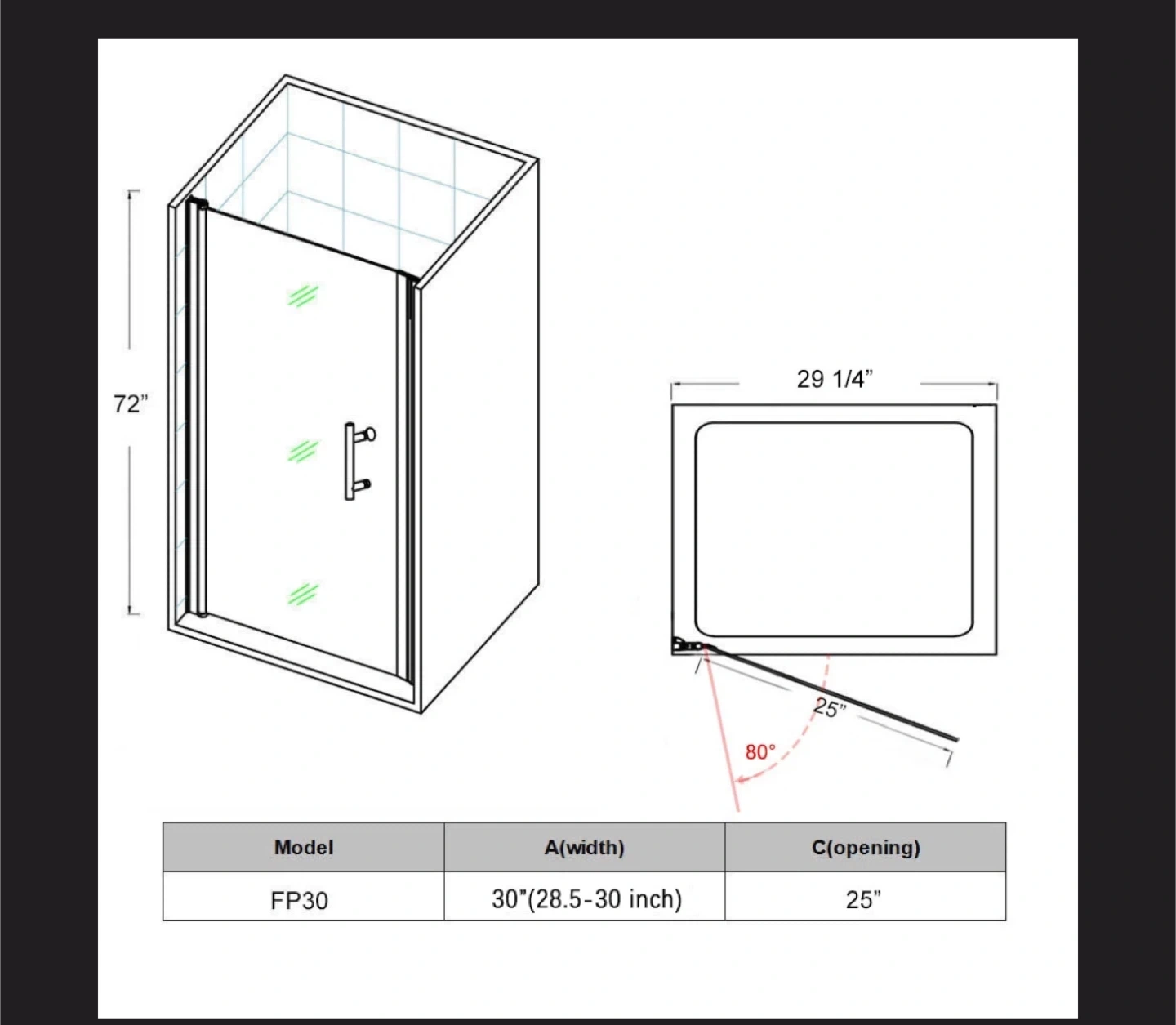 72”

29 1/4”

25”

80°

| Model | A(width) | C(opening) |
|---|---|---|
| FP30 | 30”(28.5-30 inch) | 25” |