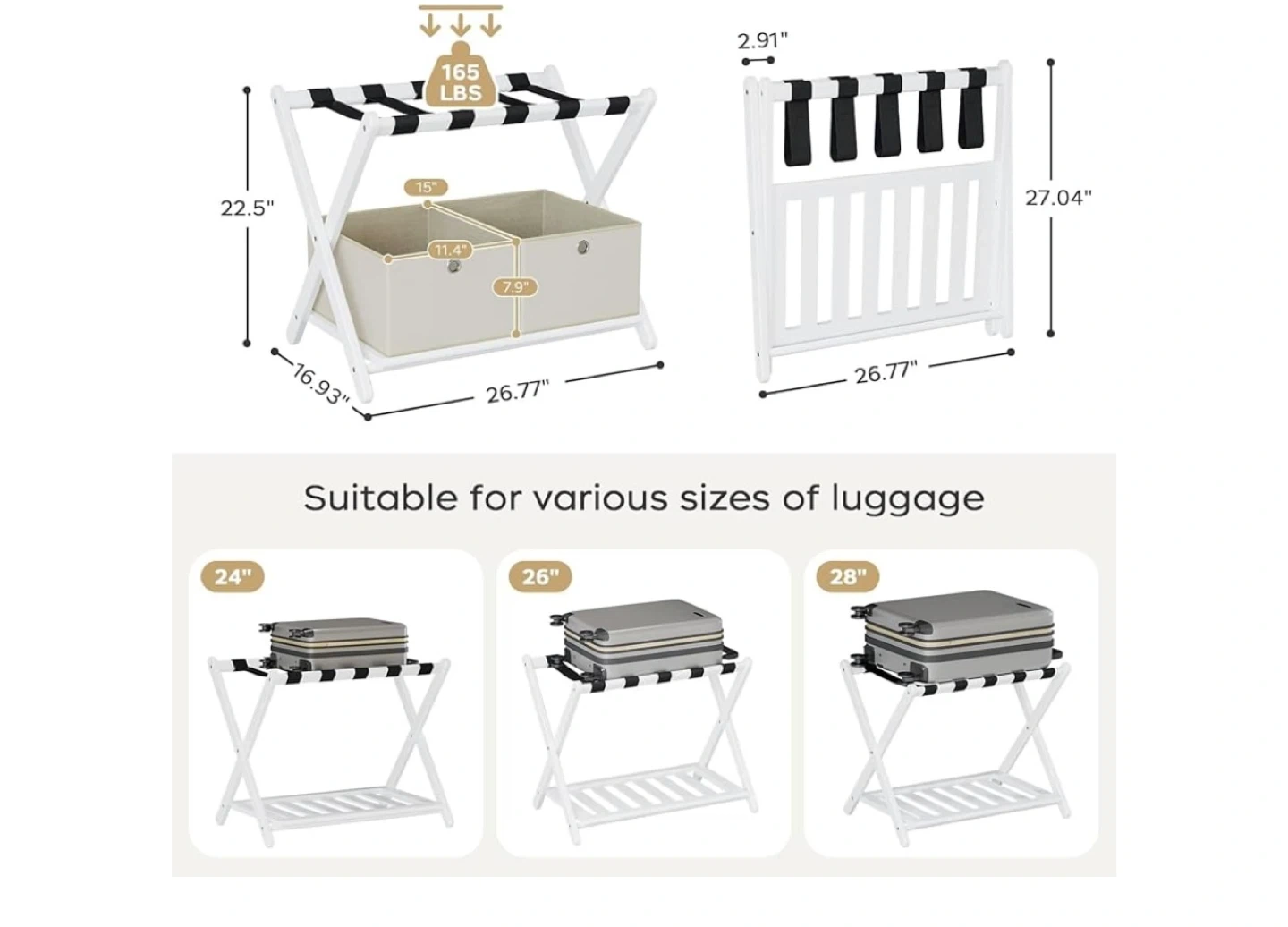 165 LBS
22.5"
15"
11.4"
7.9"
16.93"
26.77"
2.91"
27.04"
26.77"

Suitable for various sizes of luggage

24"
26"
28"