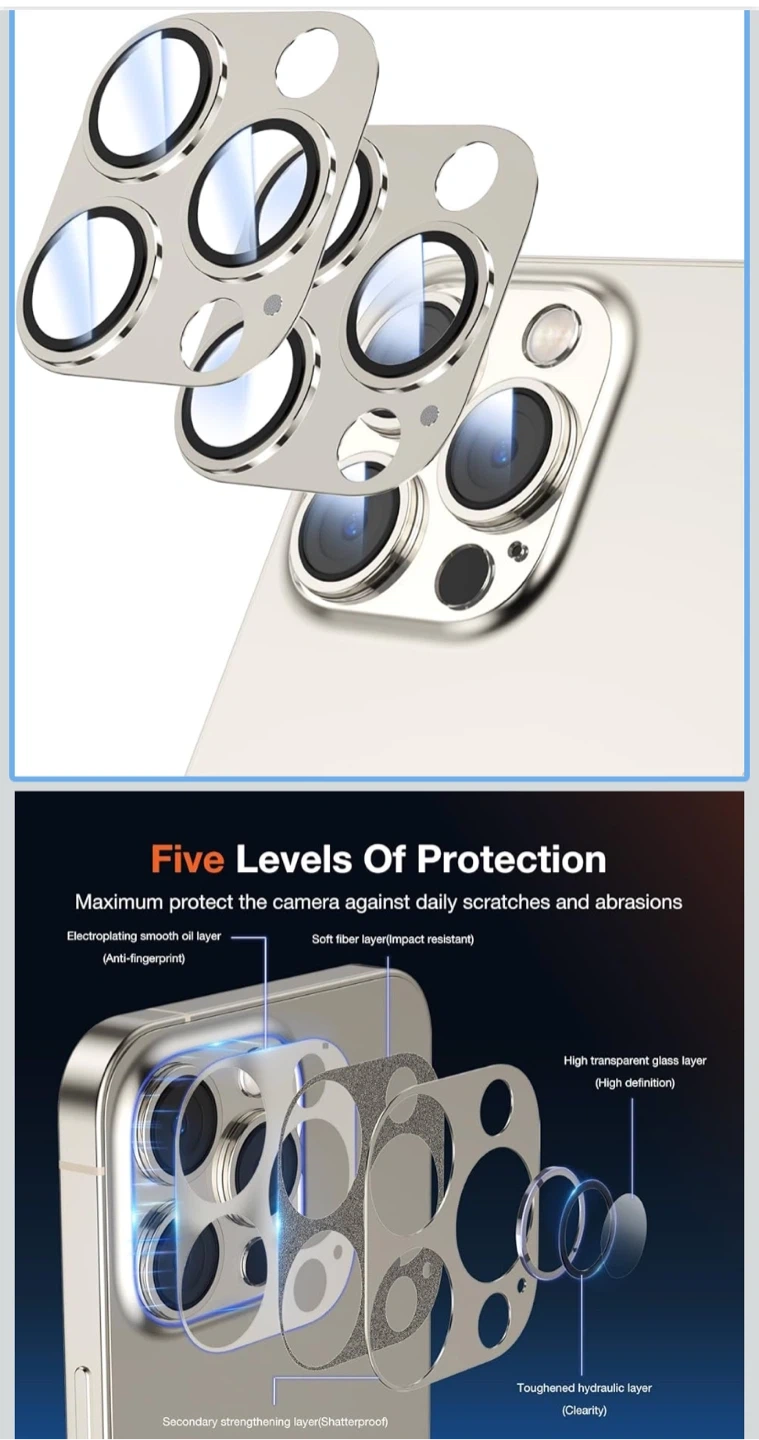 Five Levels Of Protection

Maximum protect the camera against daily scratches and abrasions

Electroplating smooth oil layer
(Anti-fingerprint)

Soft fiber layer(Impact resistant)

High transparent glass layer
(High definition)

Toughened hydraulic layer
(Clearity)

Secondary strengthening layer(Shatterproof)