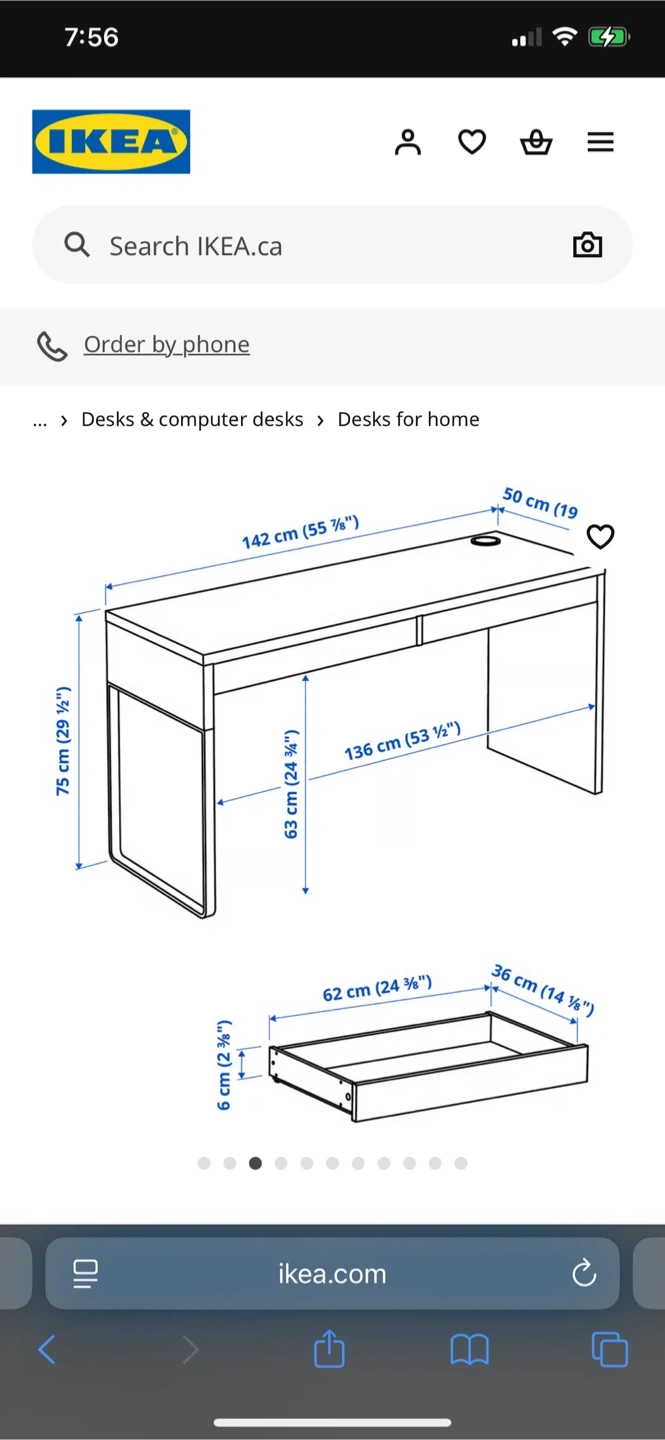 7:56

IKEA

Search IKEA.ca

Order by phone

... › Desks & computer desks › Desks for home

142 cm (55 ⅞")
50 cm (19
75 cm (29 ½")
63 cm (24 ¾")
136 cm (53 ½")

62 cm (24 ⅜")
36 cm (14 ⅛")
6 cm (2 ⅜")

ikea.com