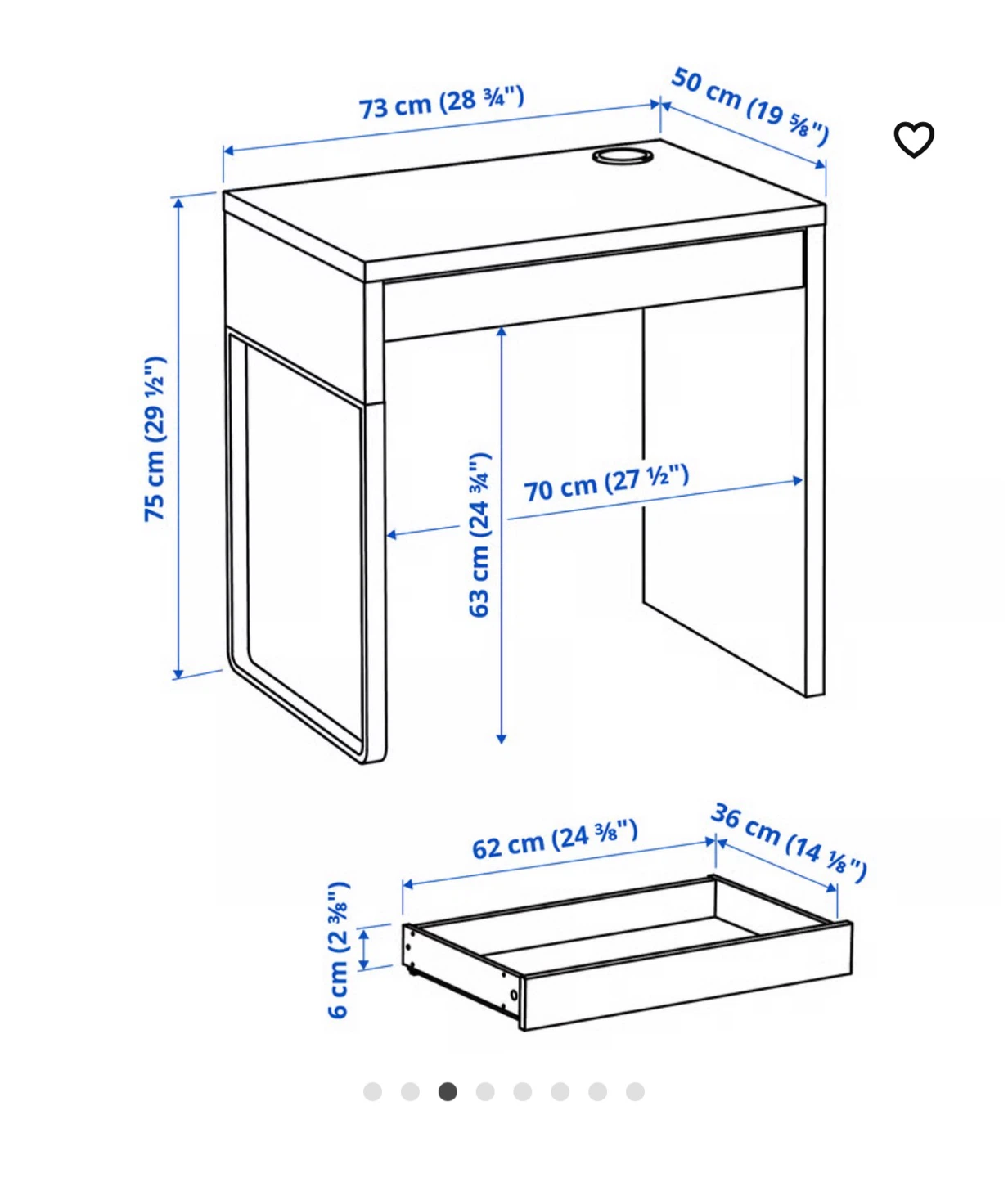 73 cm (28 ¾")

50 cm (19 ⅝")

75 cm (29 ½")

63 cm (24 ¾")

70 cm (27 ½")

62 cm (24 ⅜")

36 cm (14 ⅛")

6 cm (2 ⅜")