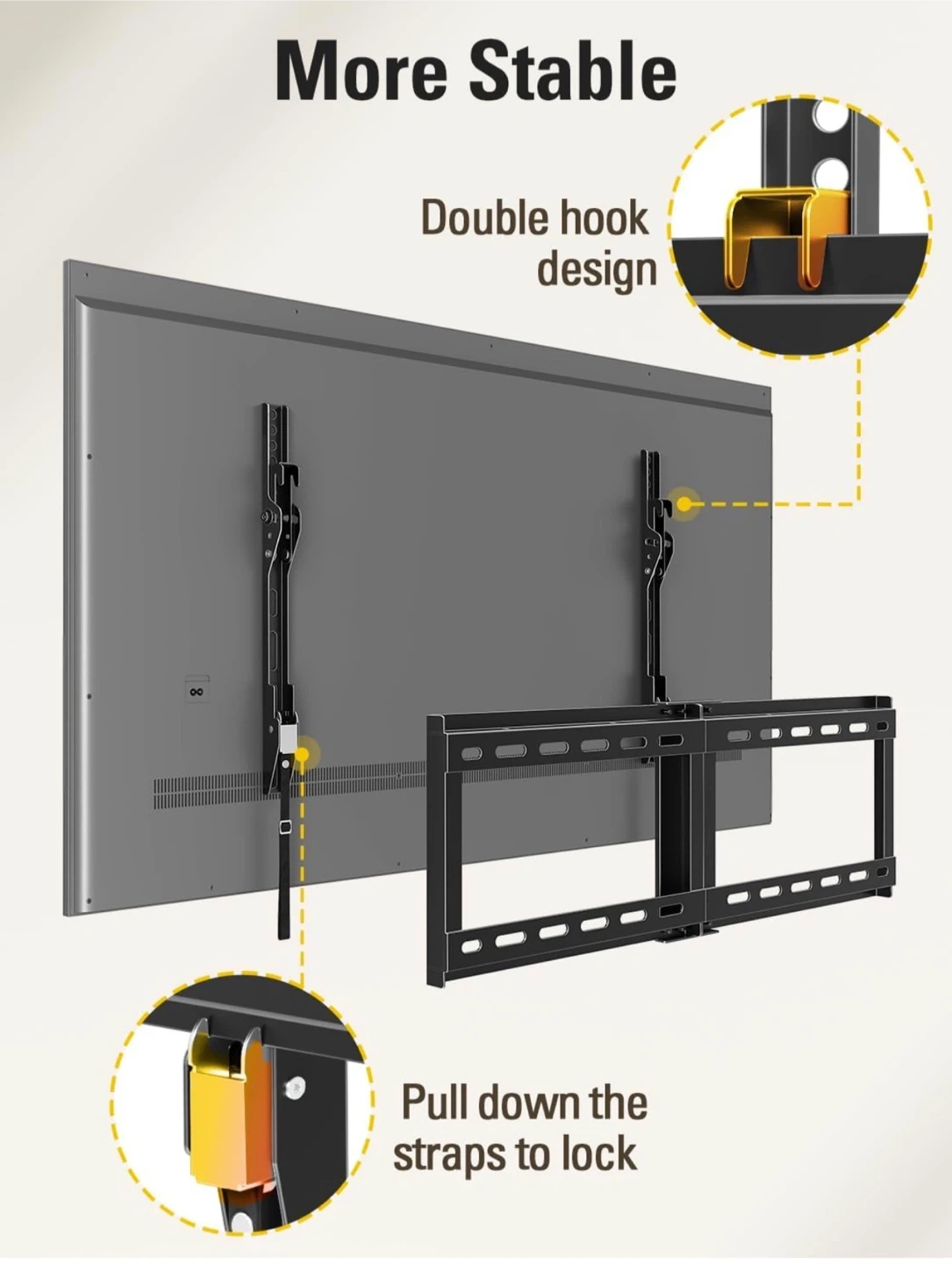 More Stable

Double hook design

Pull down the straps to lock