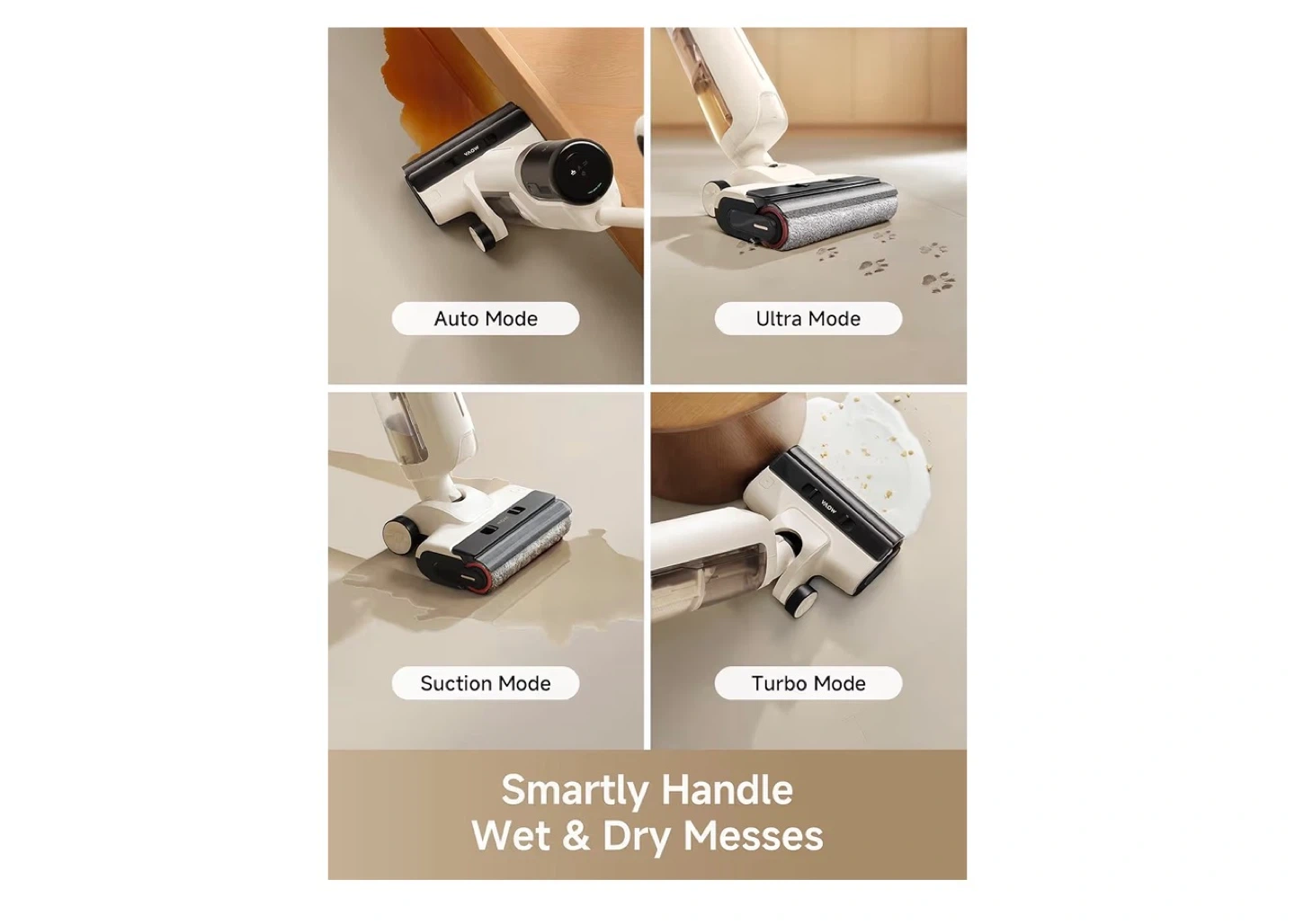 Auto Mode

Ultra Mode

Suction Mode

Turbo Mode

Smartly Handle Wet & Dry Messes