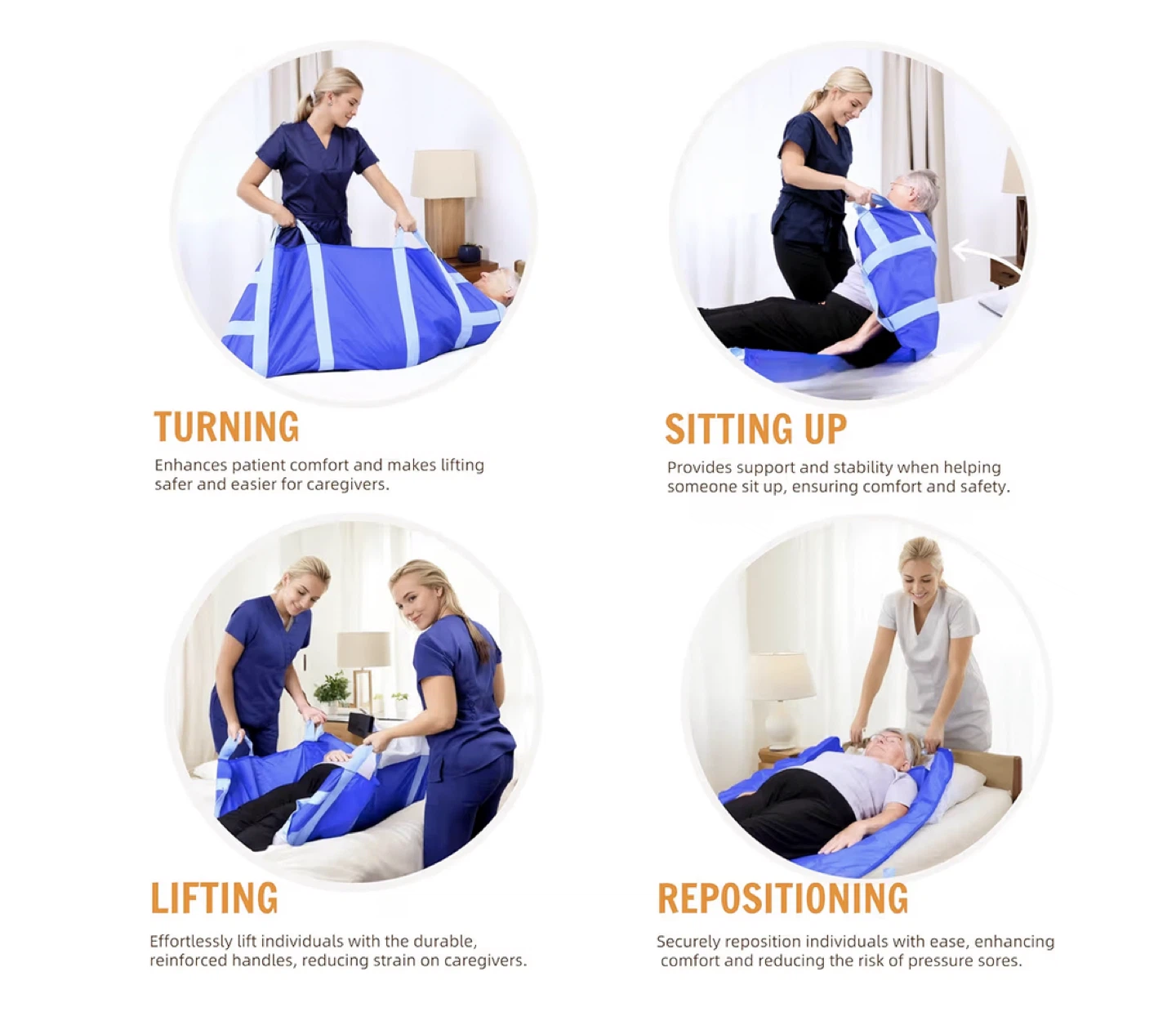 TURNING

Enhances patient comfort and makes lifting safer and easier for caregivers.

SITTING UP

Provides support and stability when helping someone sit up, ensuring comfort and safety.

LIFTING

Effortlessly lift individuals with the durable, reinforced handles, reducing strain on caregivers.

REPOSITIONING

Securely reposition individuals with ease, enhancing comfort and reducing the risk of pressure sores.