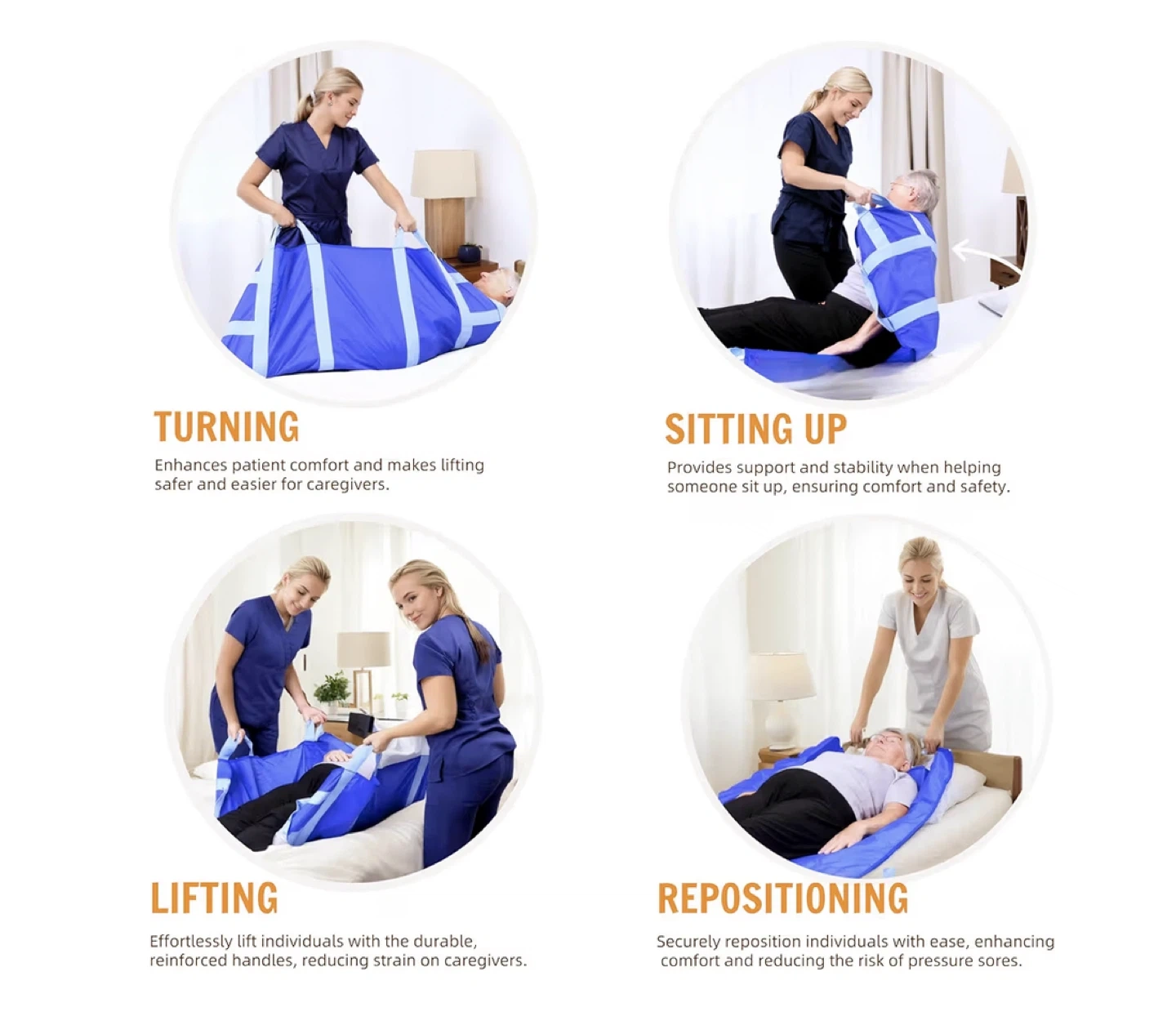 TURNING

Enhances patient comfort and makes lifting safer and easier for caregivers.

SITTING UP

Provides support and stability when helping someone sit up, ensuring comfort and safety.

LIFTING

Effortlessly lift individuals with the durable, reinforced handles, reducing strain on caregivers.

REPOSITIONING

Securely reposition individuals with ease, enhancing comfort and reducing the risk of pressure sores.