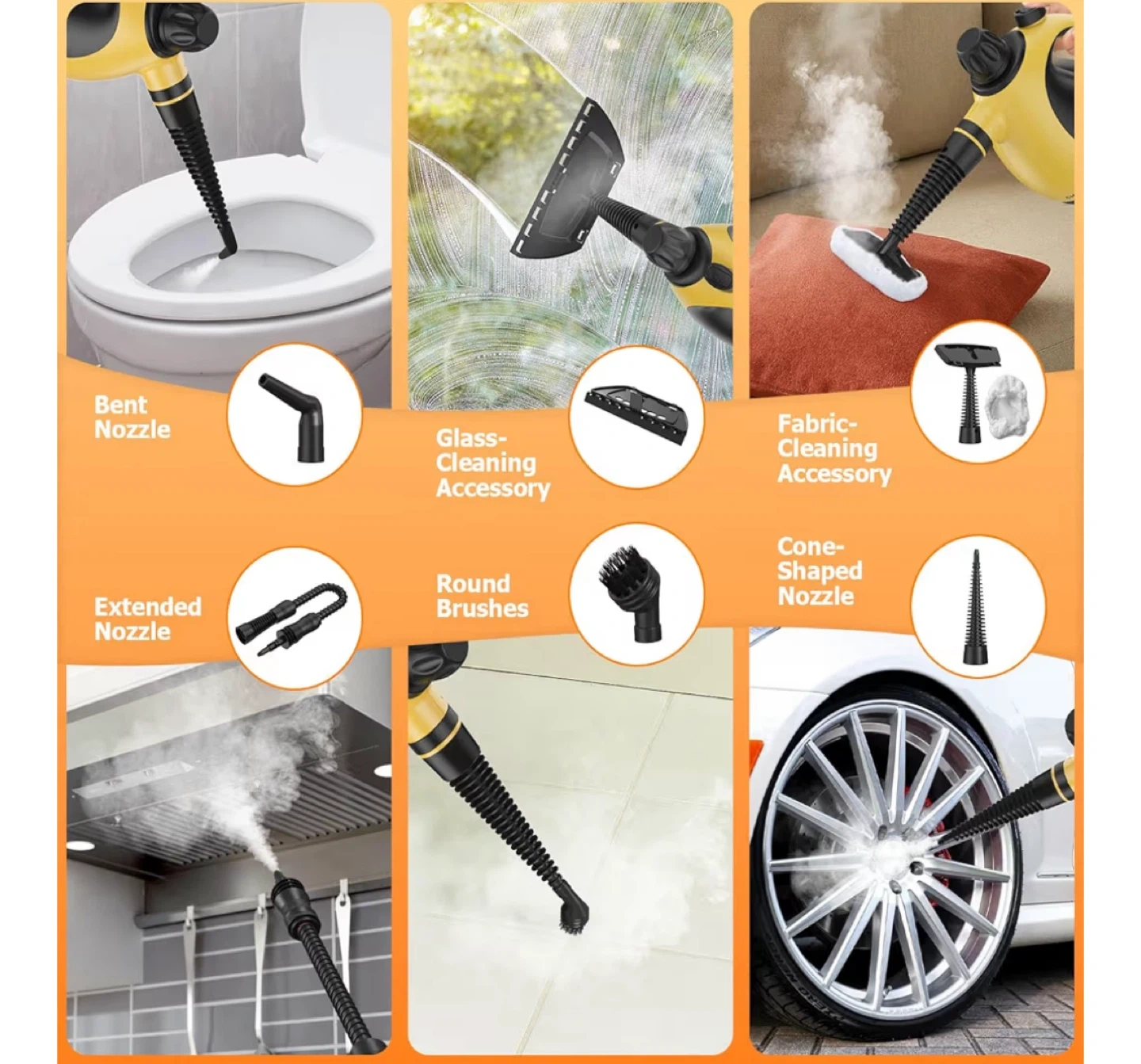 Bent Nozzle

Glass-Cleaning Accessory

Fabric-Cleaning Accessory

Extended Nozzle

Round Brushes

Cone-Shaped Nozzle