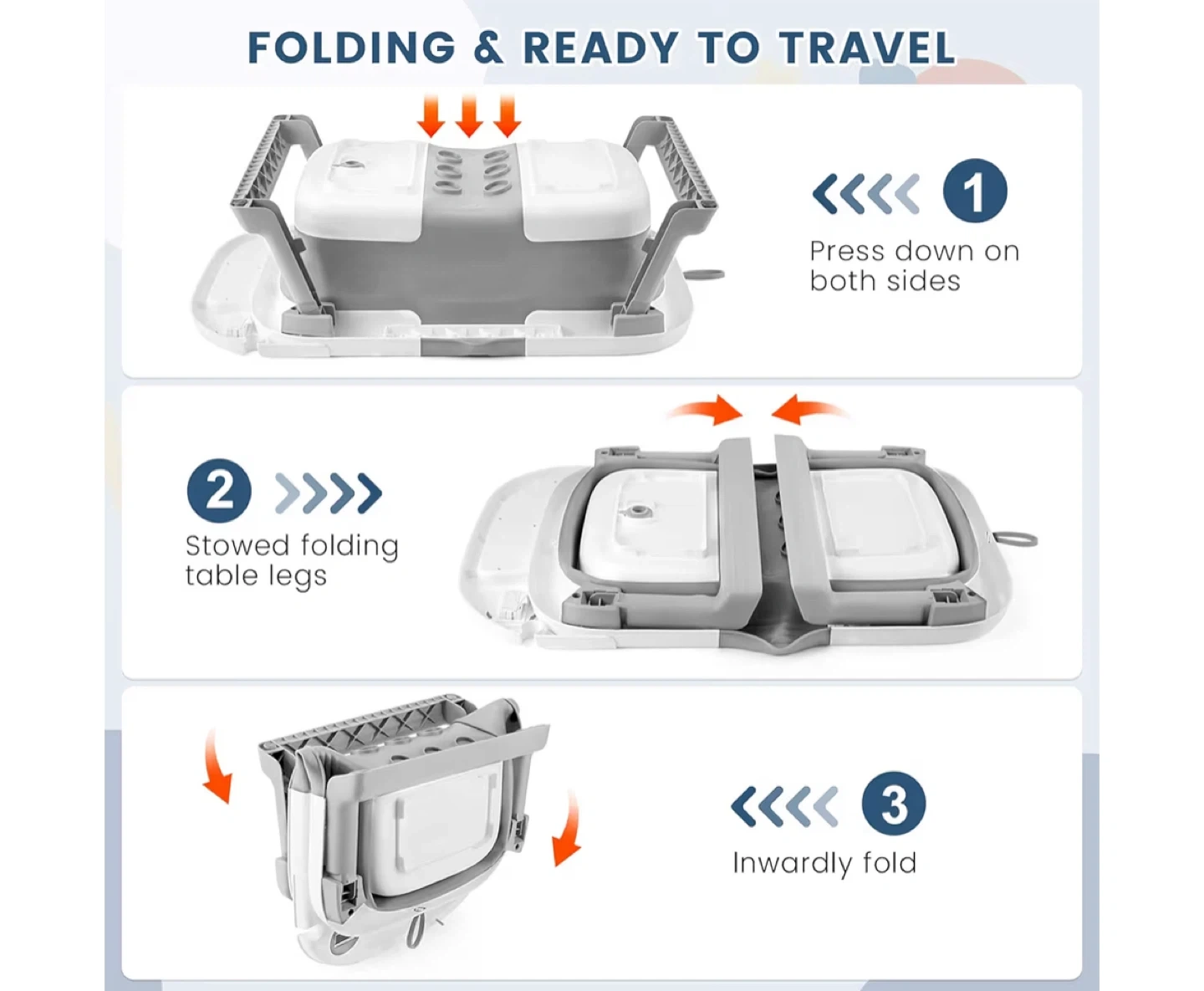 FOLDING & READY TO TRAVEL

1

Press down on both sides

2

Stowed folding table legs

3

Inwardly fold