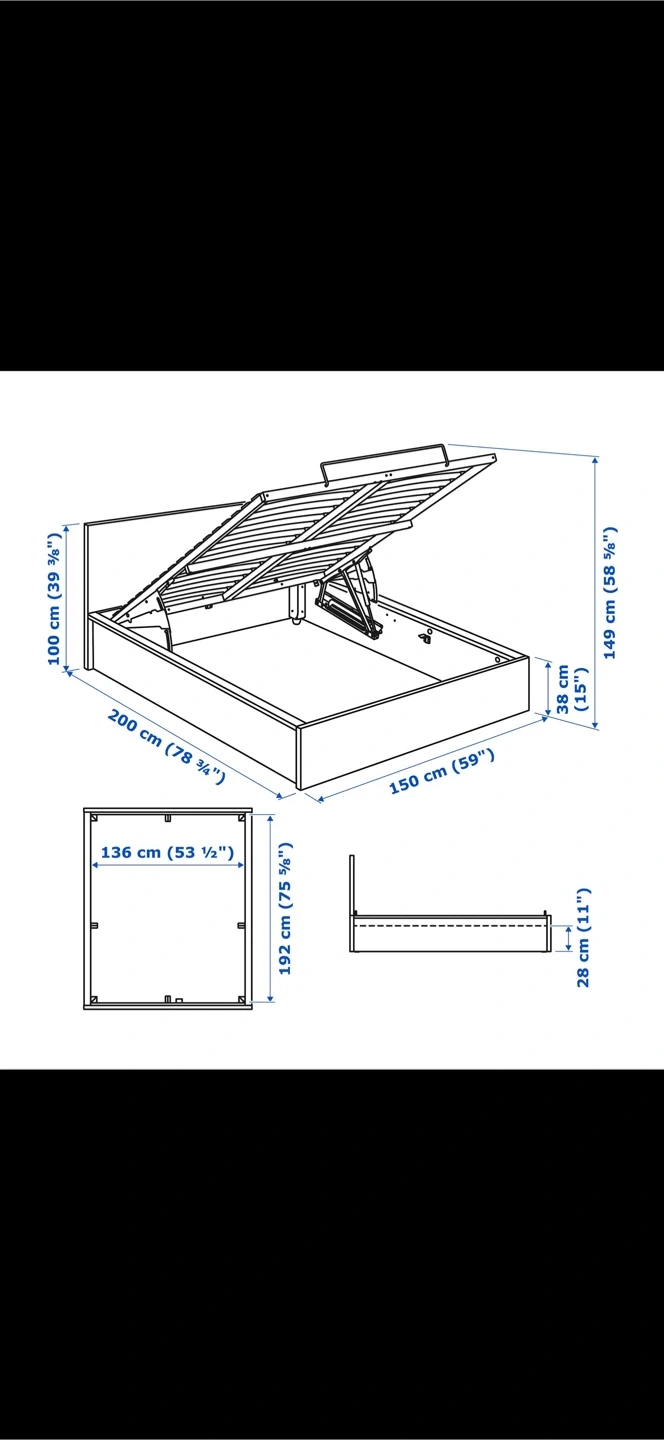 100 cm (39 ⅜")
149 cm (58 ⅝")
38 cm (15")
200 cm (78 ¾")
150 cm (59")
136 cm (53 ½")
192 cm (75 ⅝")
28 cm (11")