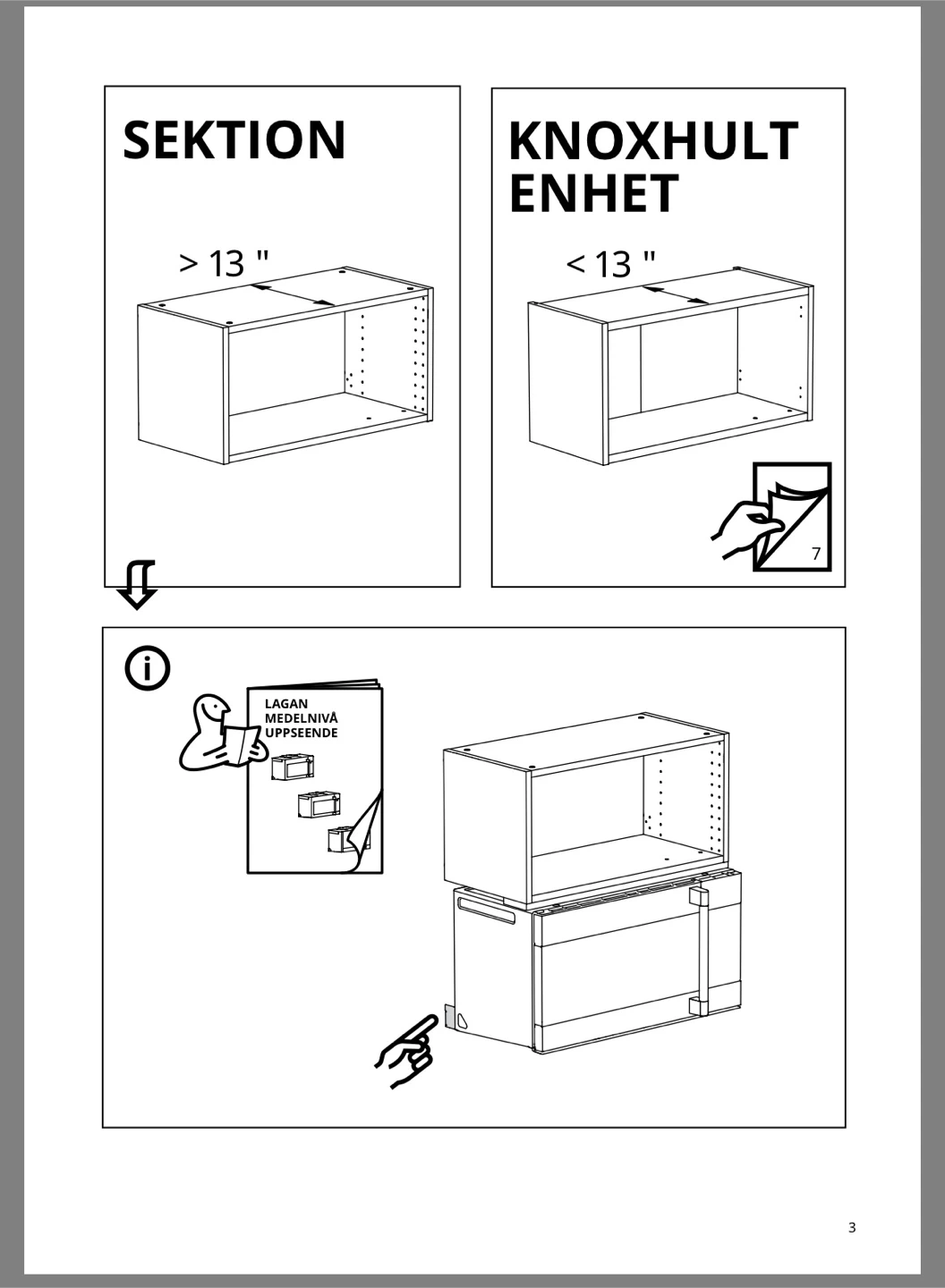 SEKTION

> 13 "

KNOXHULT ENHET

< 13 "

7

LAGAN
MEDELNIVÅ
UPPSEENDE

3