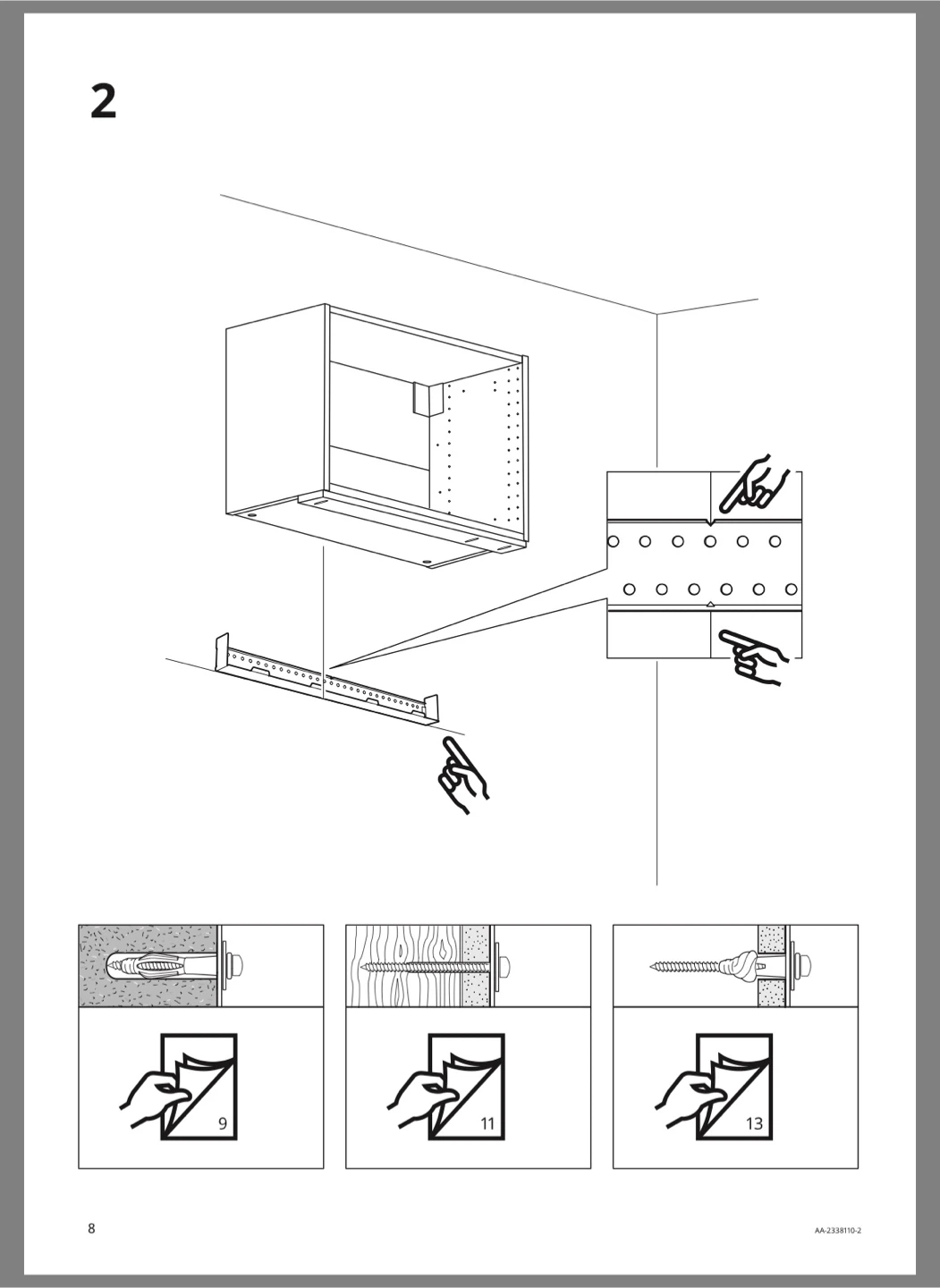 2

9

11

13

8

AA-2338110-2