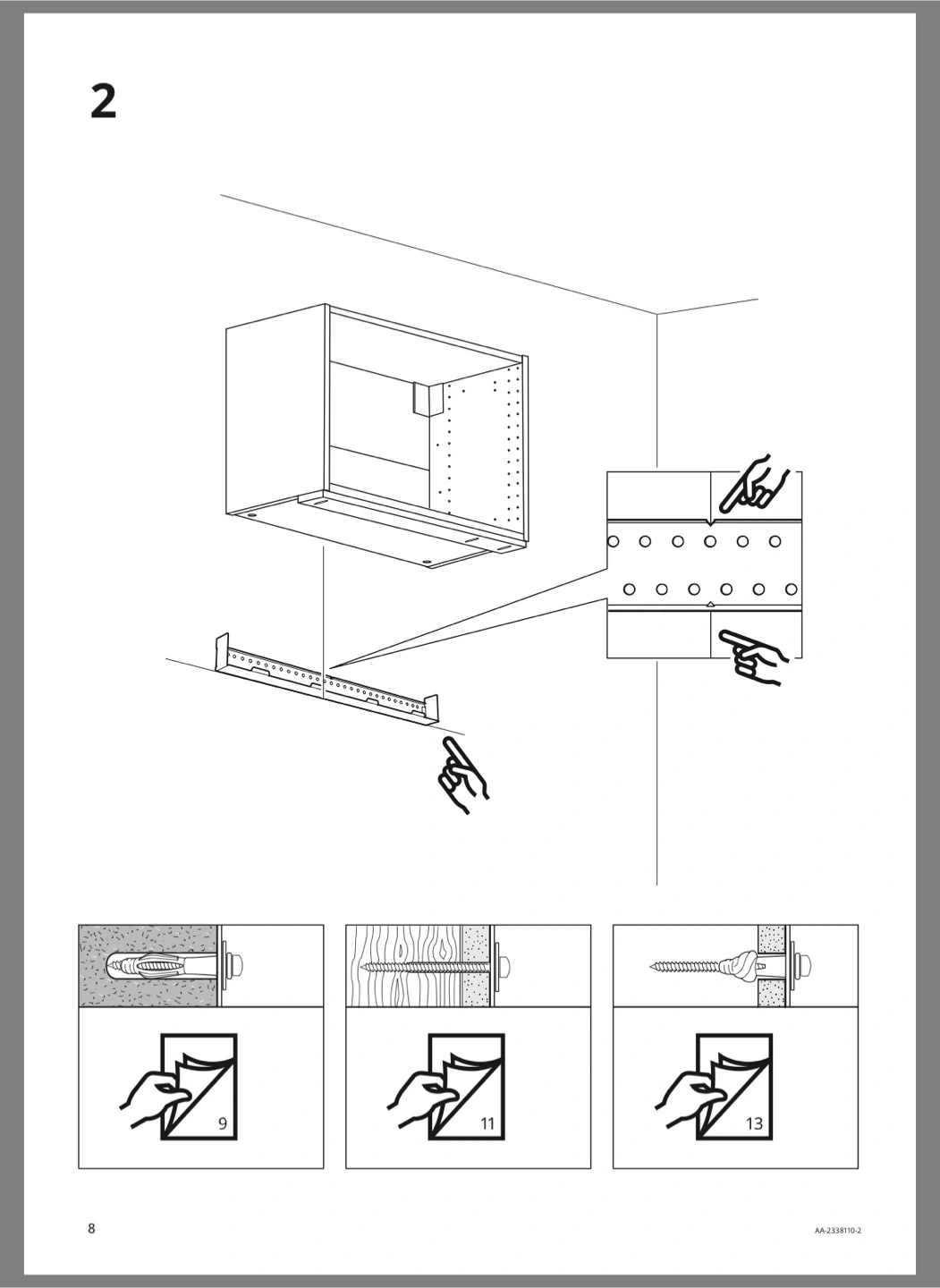 2

9

11

13

8

AA-2338110-2