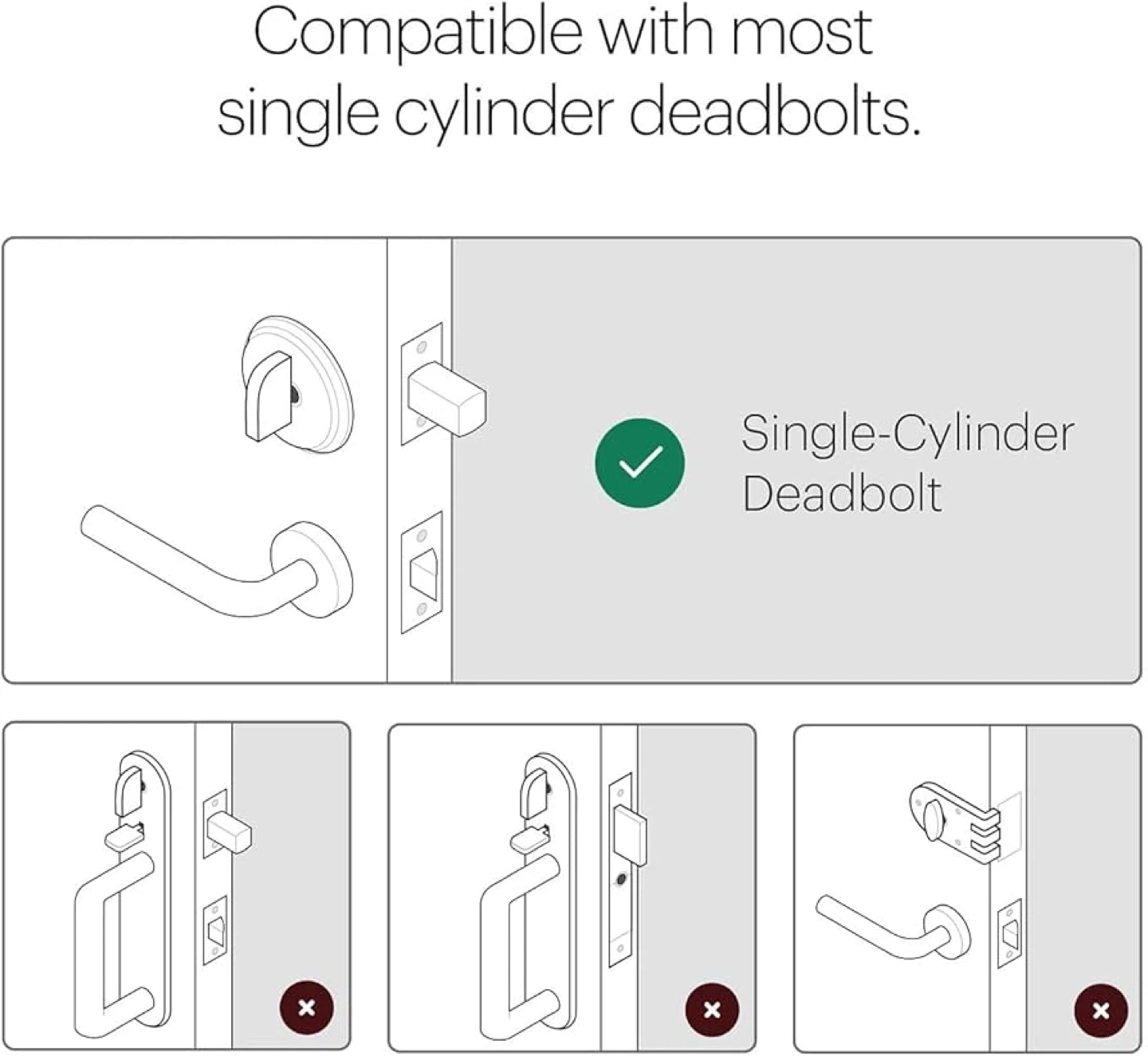 Compatible with most single cylinder deadbolts.

Single-Cylinder Deadbolt