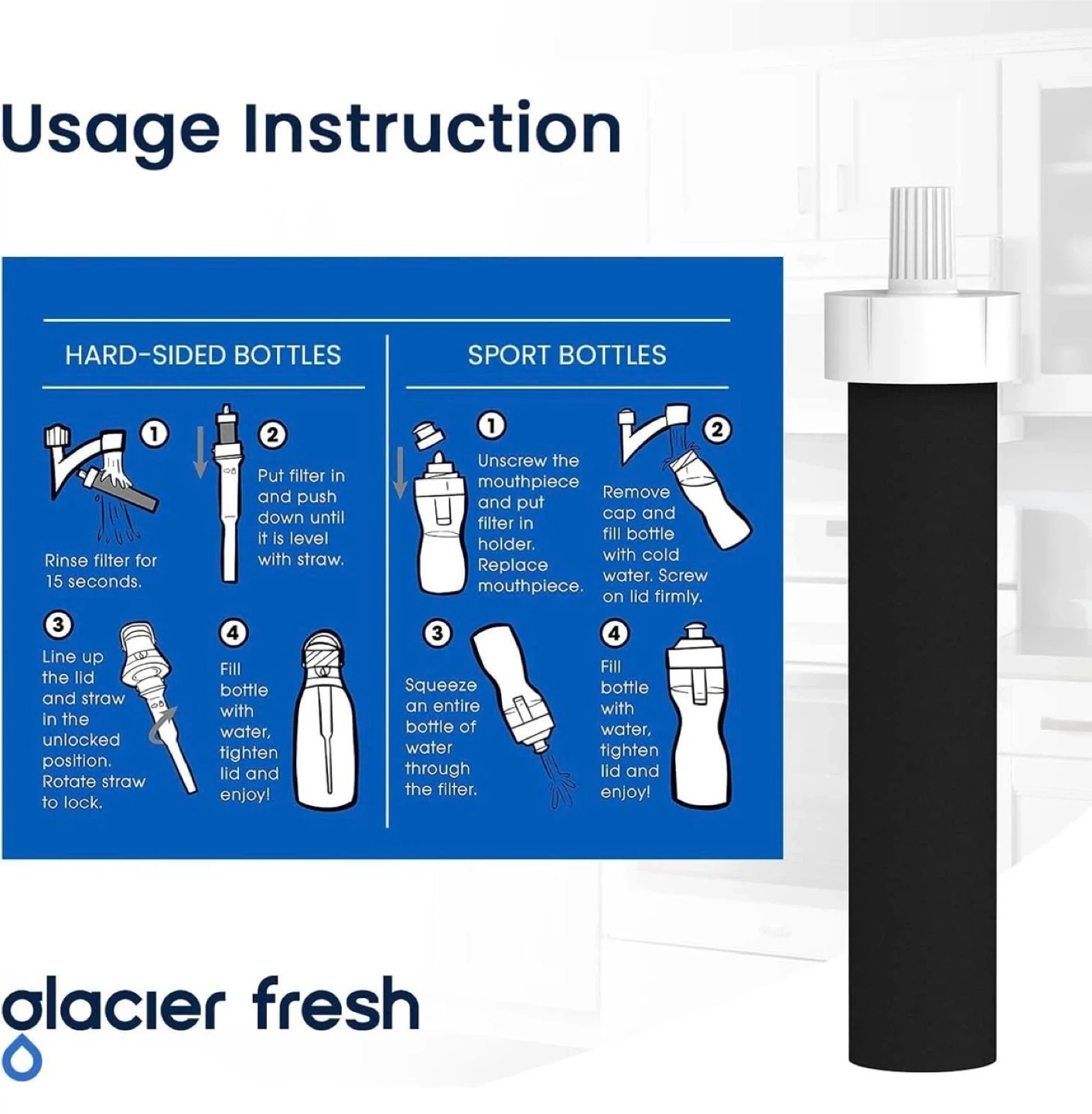 Usage Instruction

HARD-SIDED BOTTLES

1 Rinse filter for 15 seconds.

2 Put filter in and push down until it is level with straw.

3 Line up the lid and straw in the unlocked position. Rotate straw to lock.

4 Fill bottle with water, tighten lid and enjoy!

SPORT BOTTLES

1 Unscrew the mouthpiece and put filter in holder. Replace mouthpiece.

2 Remove cap and fill bottle with cold water. Screw on lid firmly.

3 Squeeze an entire bottle of water through the filter.

4 Fill bottle with water, tighten lid and enjoy!

glacier fresh