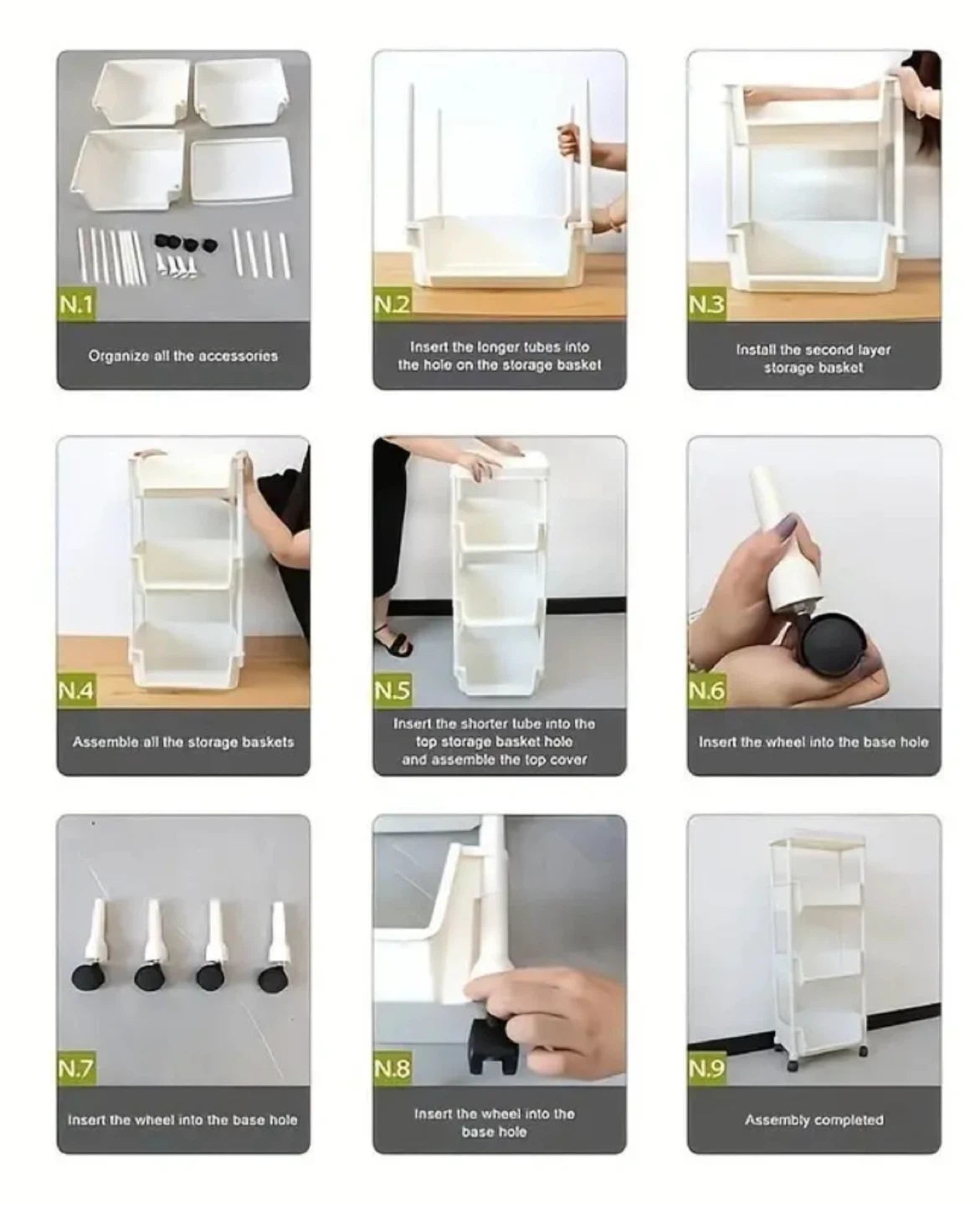 N.1

Organize all the accessories

N.2

Insert the longer tubes into the hole on the storage basket

N.3

Install the second layer storage basket

N.4

Assemble all the storage baskets

N.5

Insert the shorter tube into the top storage basket hole and assemble the top cover

N.6

Insert the wheel into the base hole

N.7

Insert the wheel into the base hole

N.8

Insert the wheel into the base hole

N.9

Assembly completed