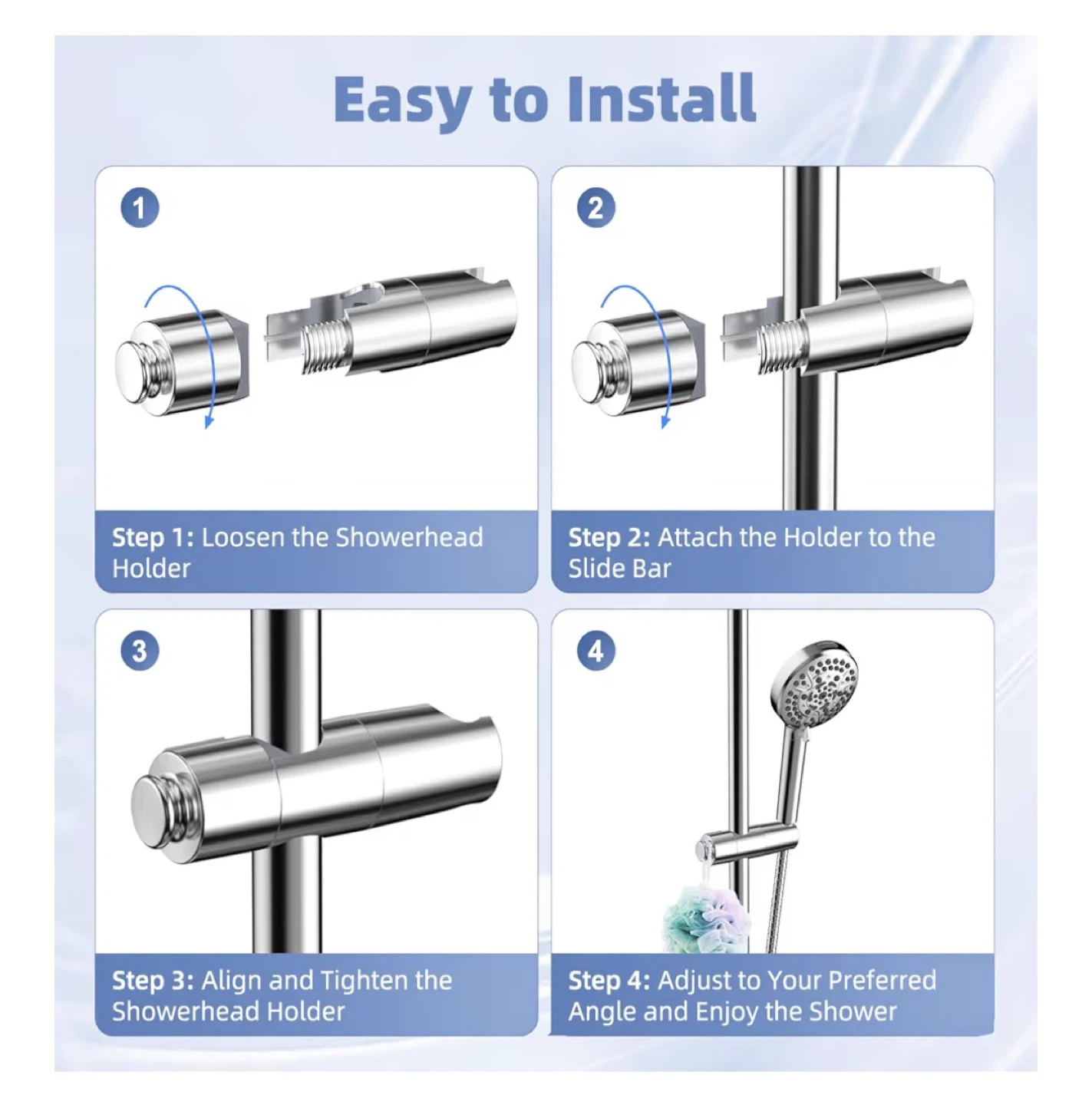 Easy to Install

1

Step 1: Loosen the Showerhead Holder

2

Step 2: Attach the Holder to the Slide Bar

3

Step 3: Align and Tighten the Showerhead Holder

4

Step 4: Adjust to Your Preferred Angle and Enjoy the Shower