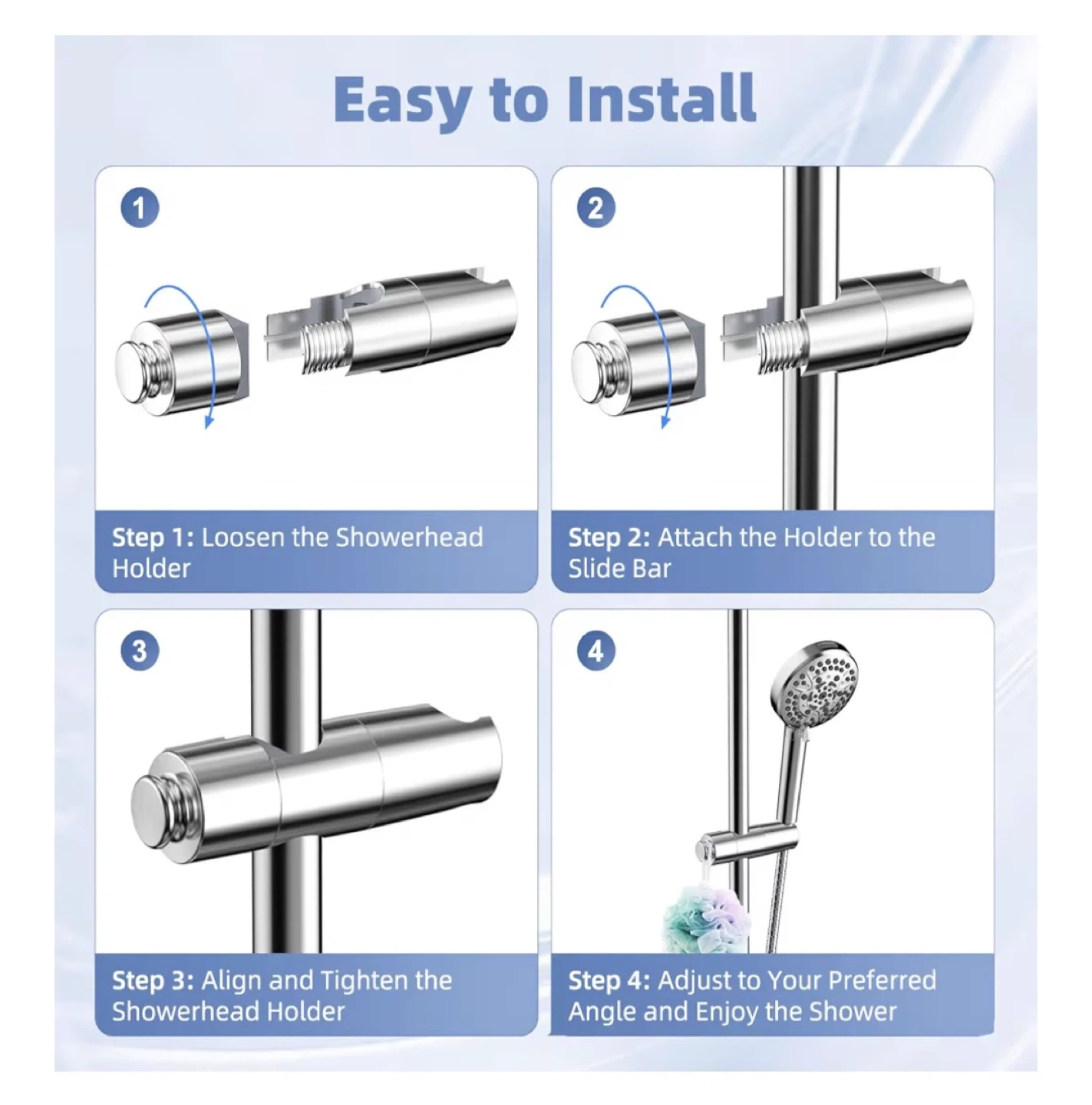 Easy to Install

1

Step 1: Loosen the Showerhead Holder

2

Step 2: Attach the Holder to the Slide Bar

3

Step 3: Align and Tighten the Showerhead Holder

4

Step 4: Adjust to Your Preferred Angle and Enjoy the Shower