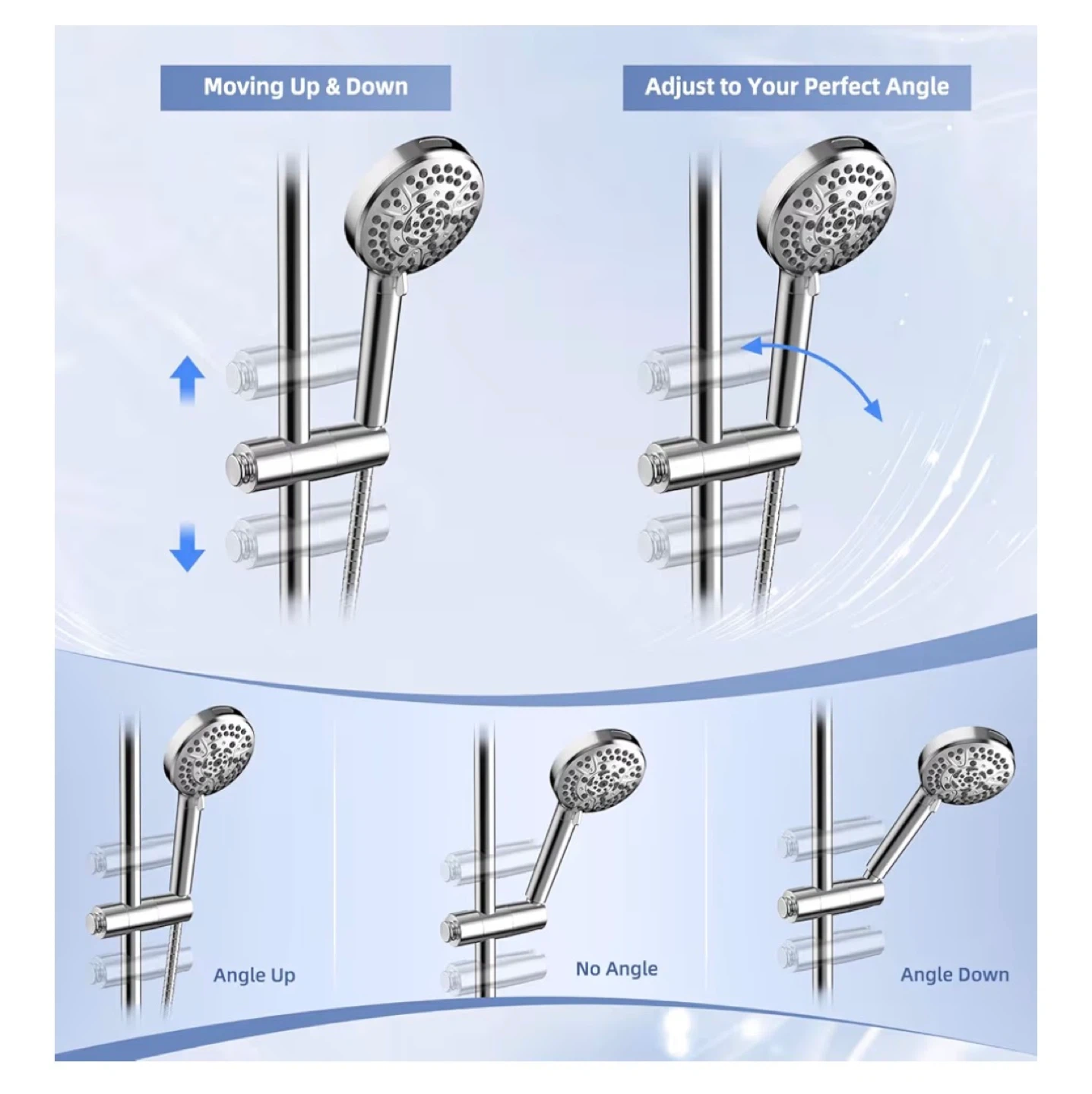 Moving Up & Down

Adjust to Your Perfect Angle

Angle Up

No Angle

Angle Down