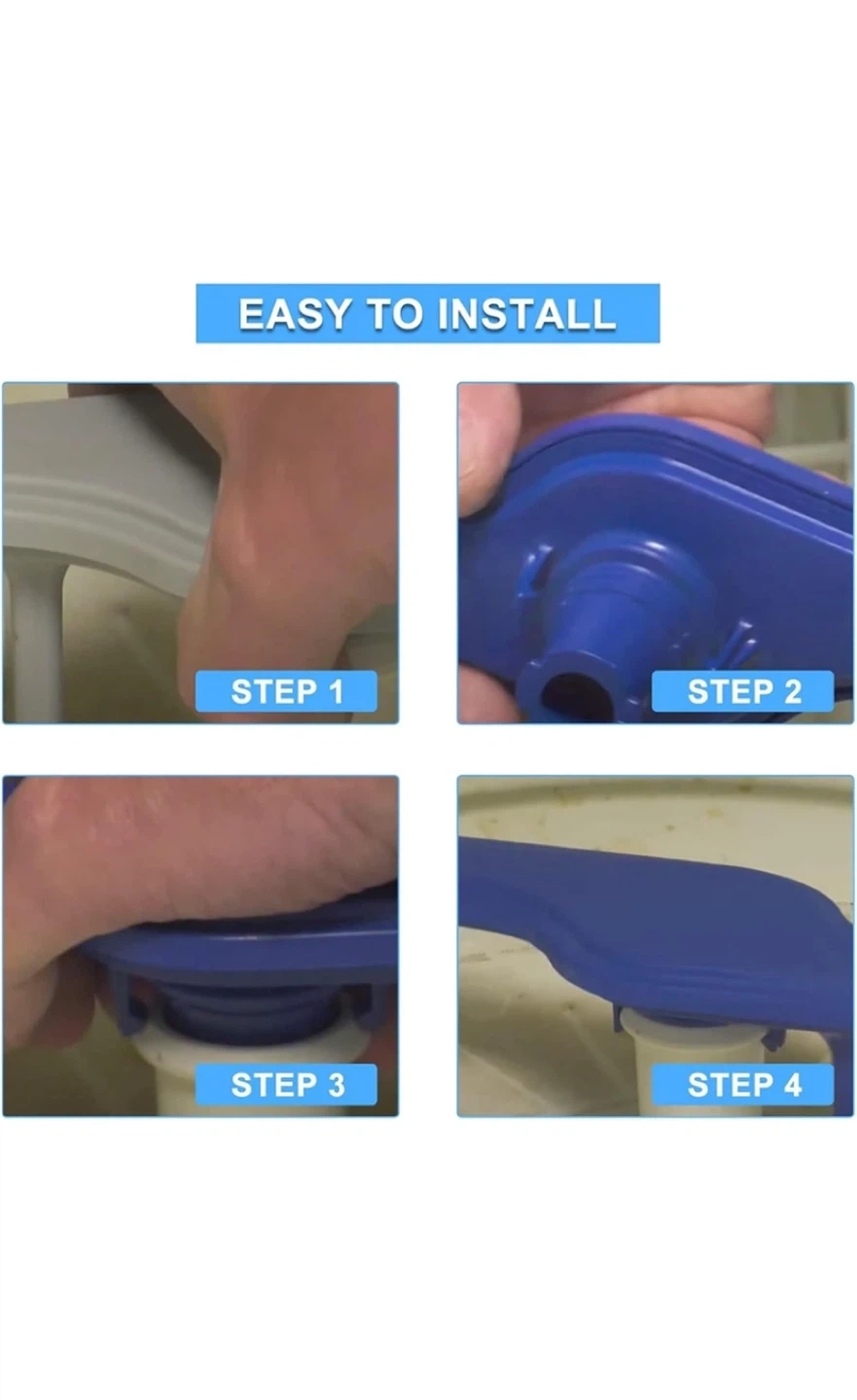 EASY TO INSTALL

STEP 1

STEP 2

STEP 3

STEP 4