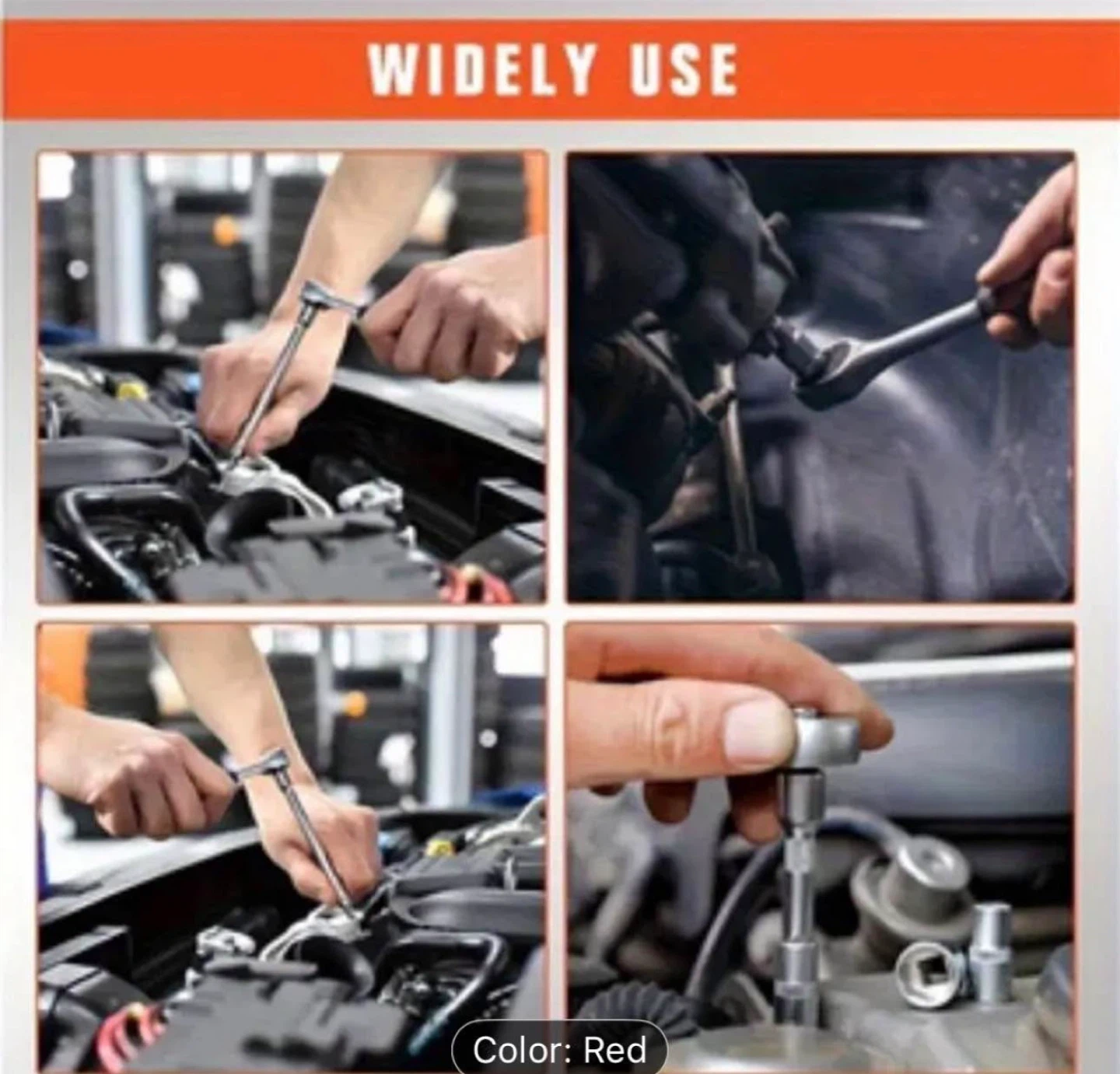 WIDELY USE

Color: Red