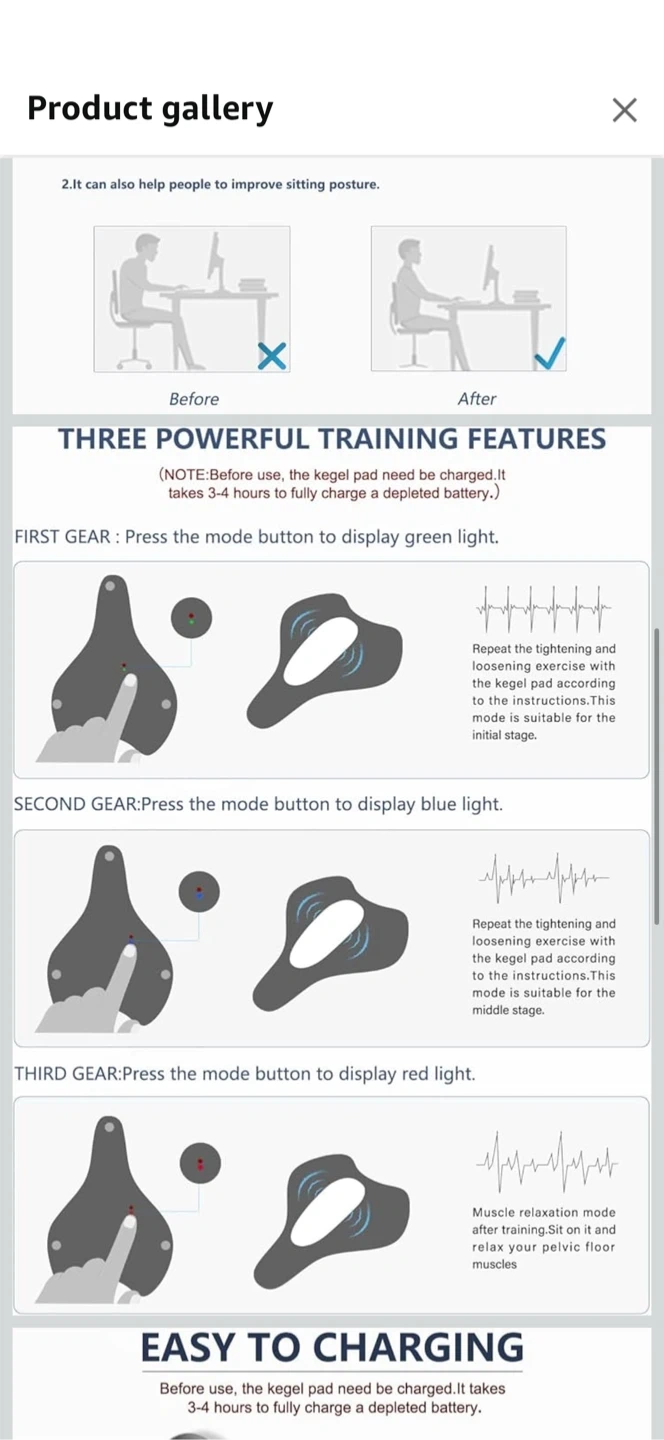 Product gallery

2.It can also help people to improve sitting posture.

Before

After

THREE POWERFUL TRAINING FEATURES

(NOTE:Before use, the kegel pad need be charged.It takes 3-4 hours to fully charge a depleted battery.)

FIRST GEAR : Press the mode button to display green light.

Repeat the tightening and loosening exercise with the kegel pad according to the instructions.This mode is suitable for the initial stage.

SECOND GEAR:Press the mode button to display blue light.

Repeat the tightening and loosening exercise with the kegel pad according to the instructions.This mode is suitable for the middle stage.

THIRD GEAR:Press the mode button to display red light.

Muscle relaxation mode after training.Sit on it and relax your pelvic floor muscles

EASY TO CHARGING

Before use, the kegel pad need be charged.It takes 3-4 hours to fully charge a depleted battery.